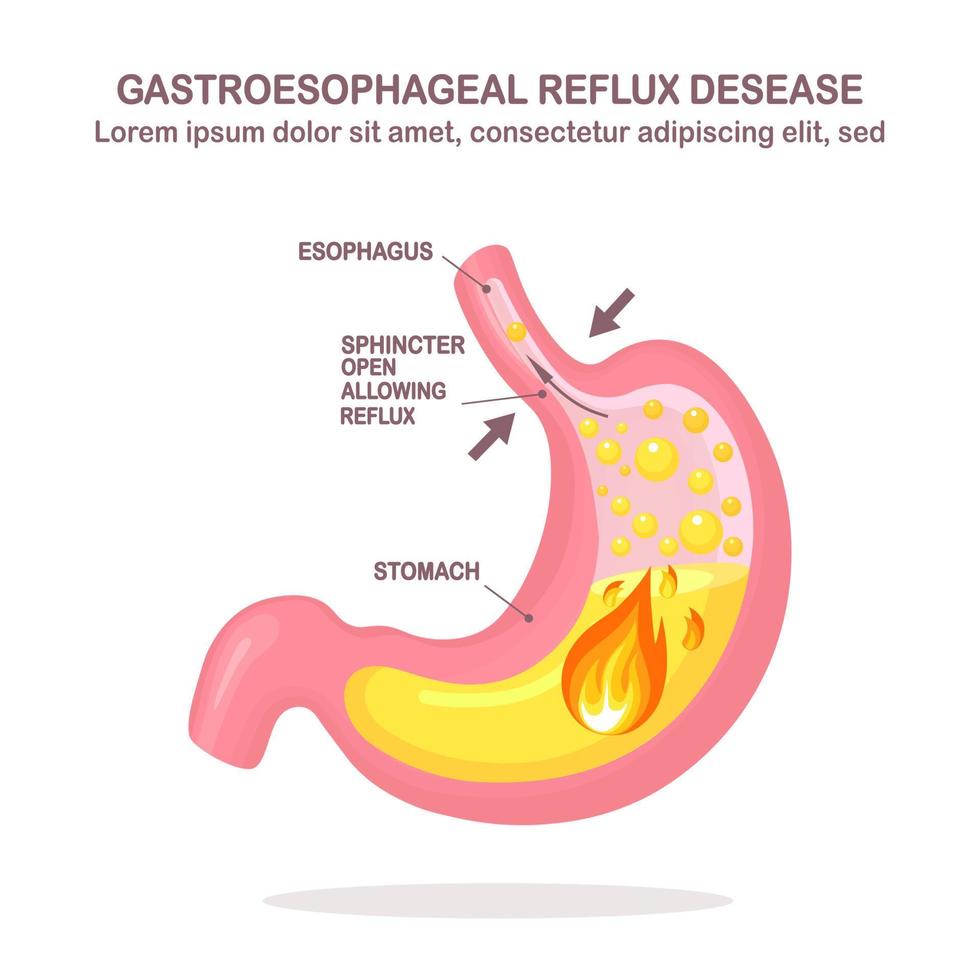 GASTROESOPHAGEAL REFLUX DESEASE
Lorem ipsum dolor sit amet, consectetur adipiscing elit, sed

ESOPHAGUS

SPHINCTER OPEN ALLOWING REFLUX

STOMACH