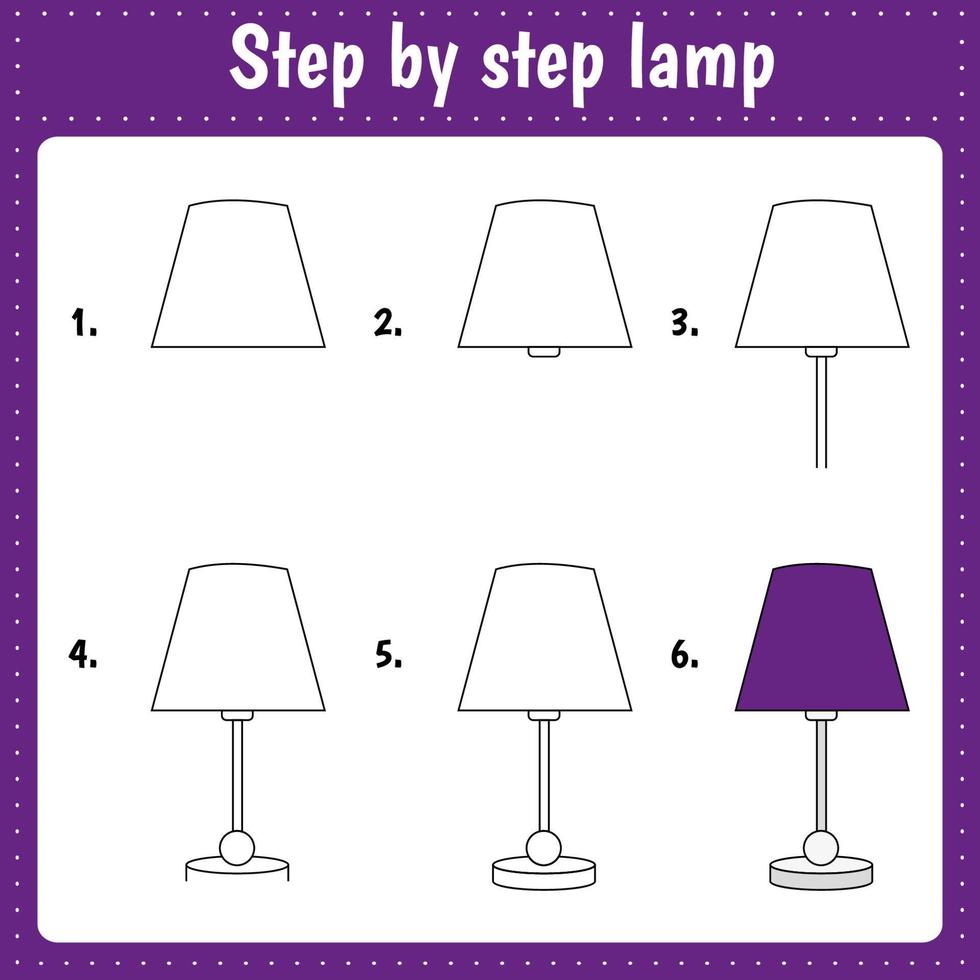 Step by step lamp

1.

2.

3.

4.

5.

6.