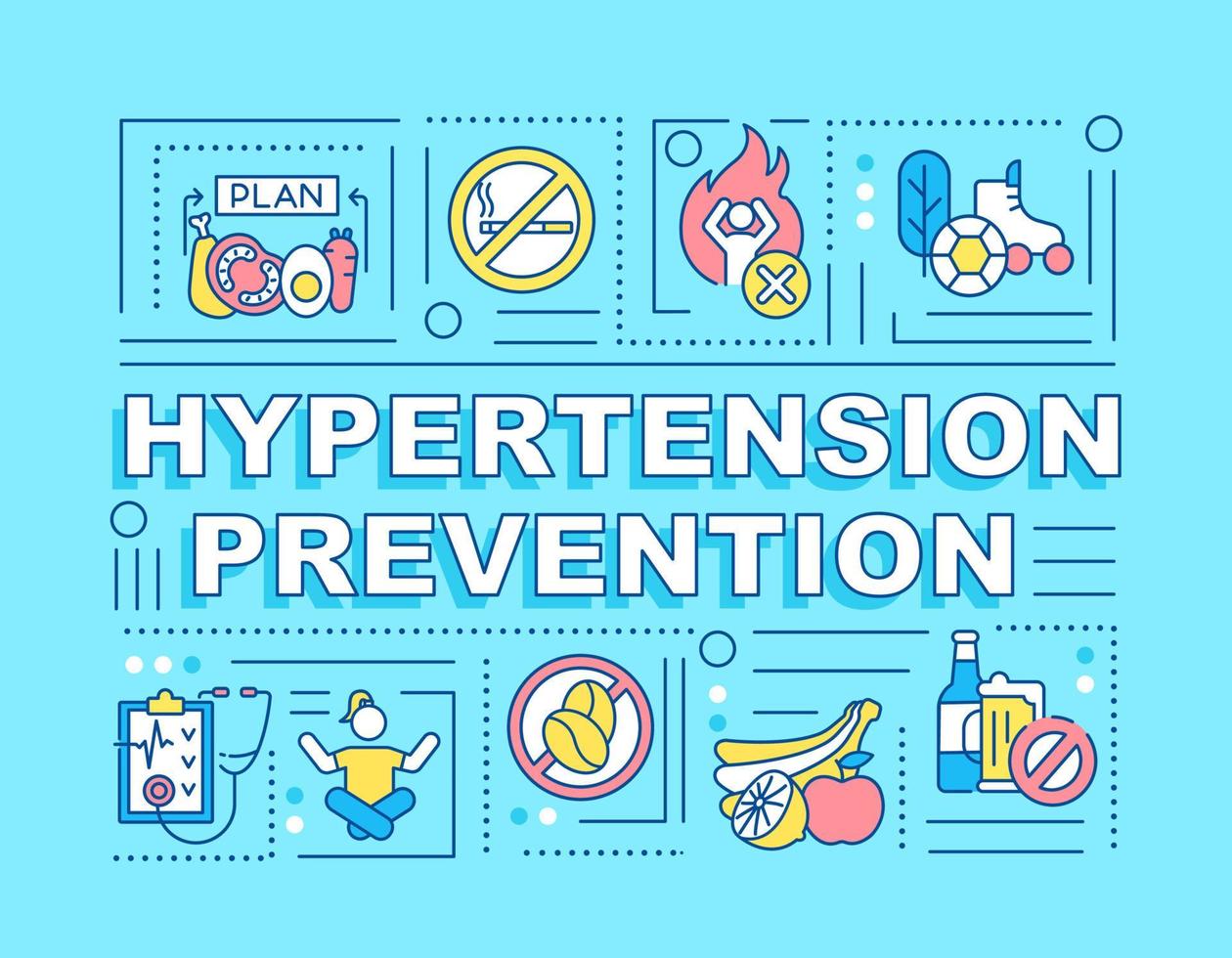 PLAN

HYPERTENSION PREVENTION