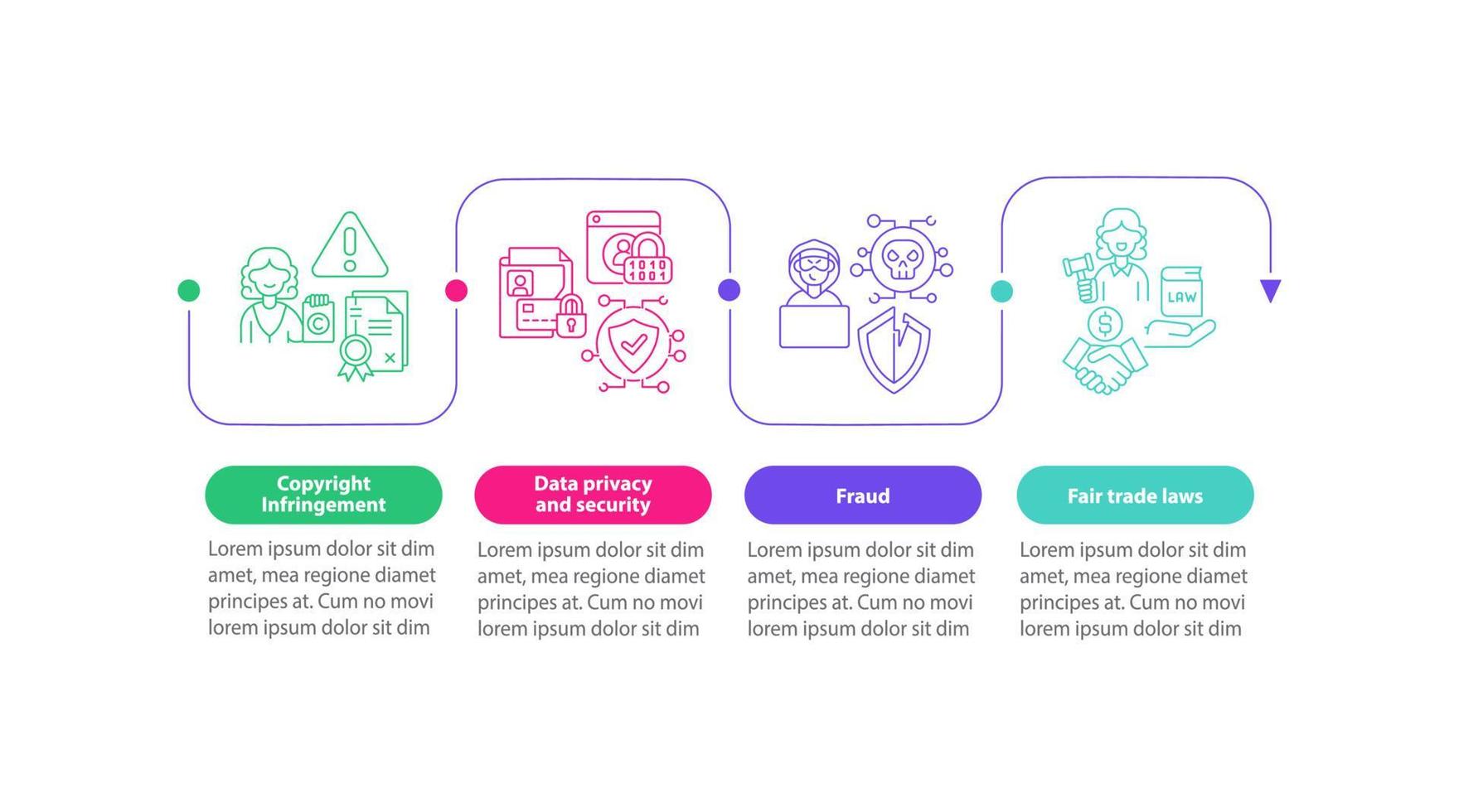 1010
1001

LAW

Copyright Infringement

Lorem ipsum dolor sit dim amet, mea regione diamet principes at. Cum no movi lorem ipsum dolor sit dim

Data privacy and security

Lorem ipsum dolor sit dim amet, mea regione diamet principes at. Cum no movi lorem ipsum dolor sit dim

Fraud

Lorem ipsum dolor sit dim amet, mea regione diamet principes at. Cum no movi lorem ipsum dolor sit dim

Fair trade laws

Lorem ipsum dolor sit dim amet, mea regione diamet principes at. Cum no movi lorem ipsum dolor sit dim