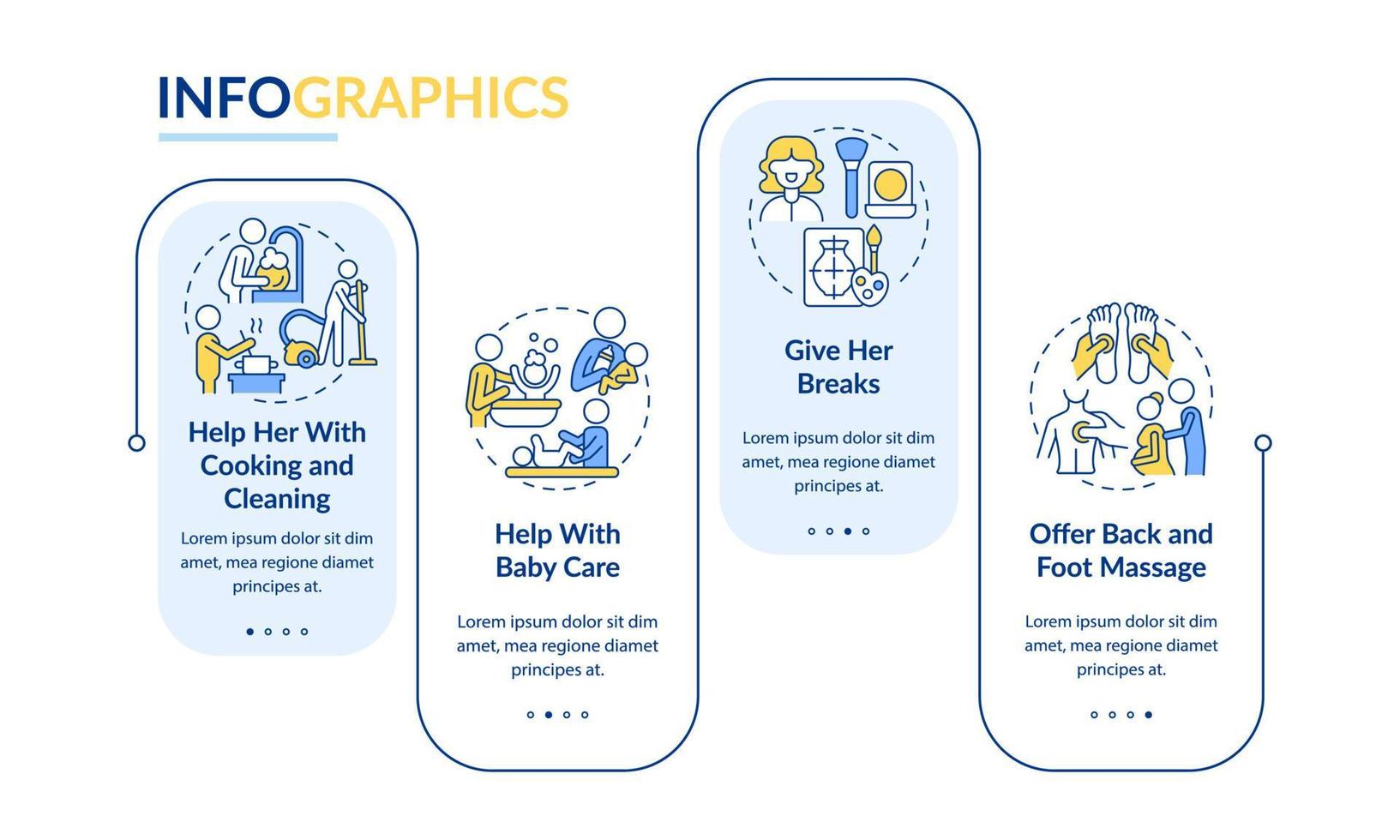 INFOGRAPHICS

Help Her With Cooking and Cleaning

Lorem ipsum dolor sit dim amet, mea regione diamet principes at.

Help With Baby Care

Lorem ipsum dolor sit dim amet, mea regione diamet principes at.

Give Her Breaks

Lorem ipsum dolor sit dim amet, mea regione diamet principes at.

Offer Back and Foot Massage

Lorem ipsum dolor sit dim amet, mea regione diamet principes at.