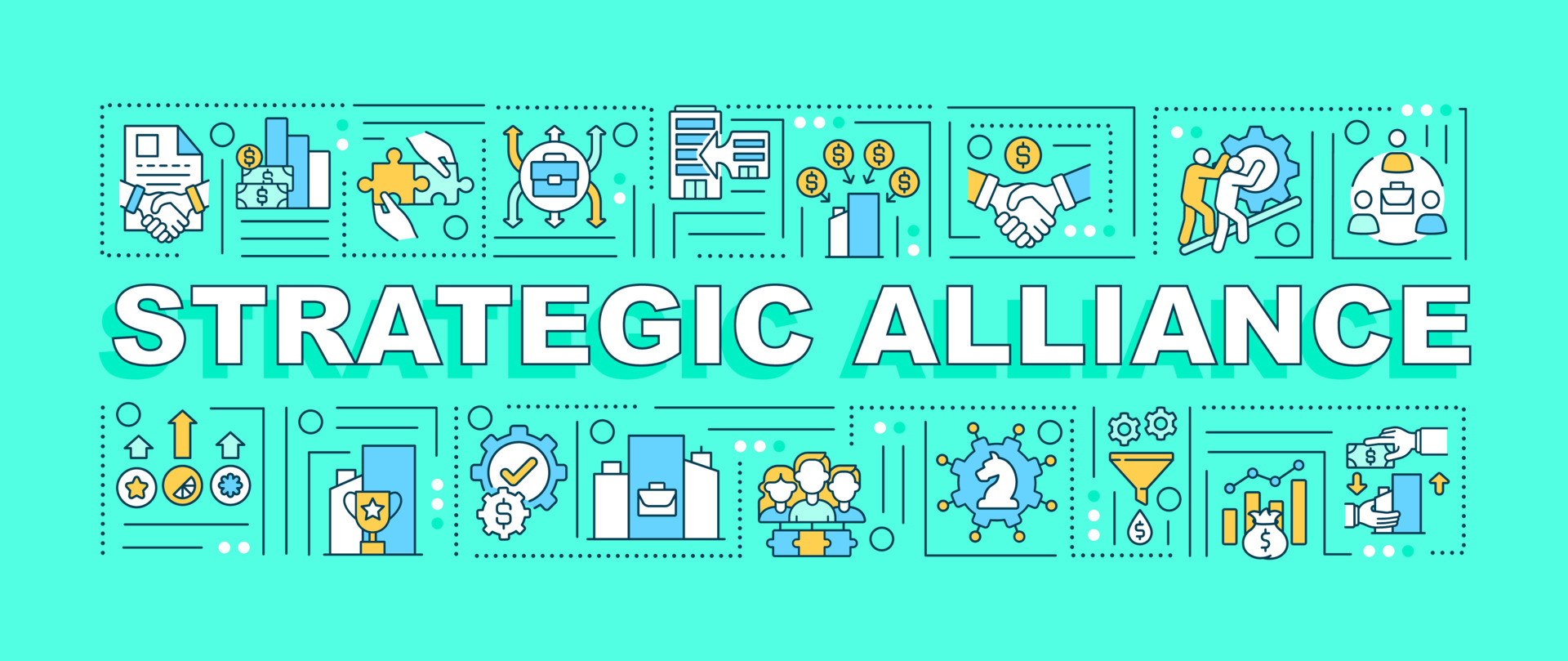 STRATEGIC ALLIANCE