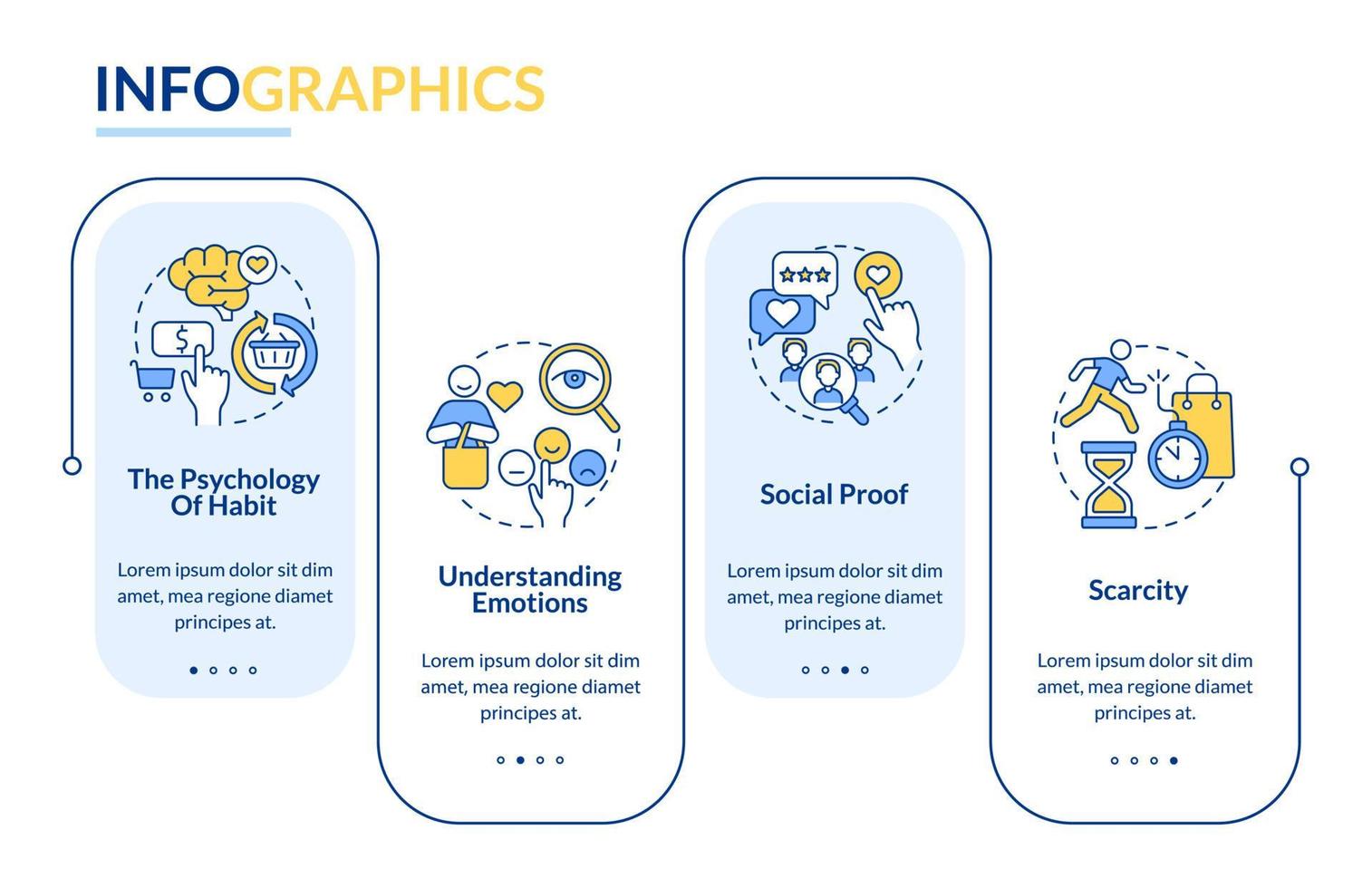 INFOGRAPHICS

The Psychology Of Habit

Lorem ipsum dolor sit dim amet, mea regione diamet principes at.

Understanding Emotions

Lorem ipsum dolor sit dim amet, mea regione diamet principes at.

Social Proof

Lorem ipsum dolor sit dim amet, mea regione diamet principes at.

Scarcity

Lorem ipsum dolor sit dim amet, mea regione diamet principes at.