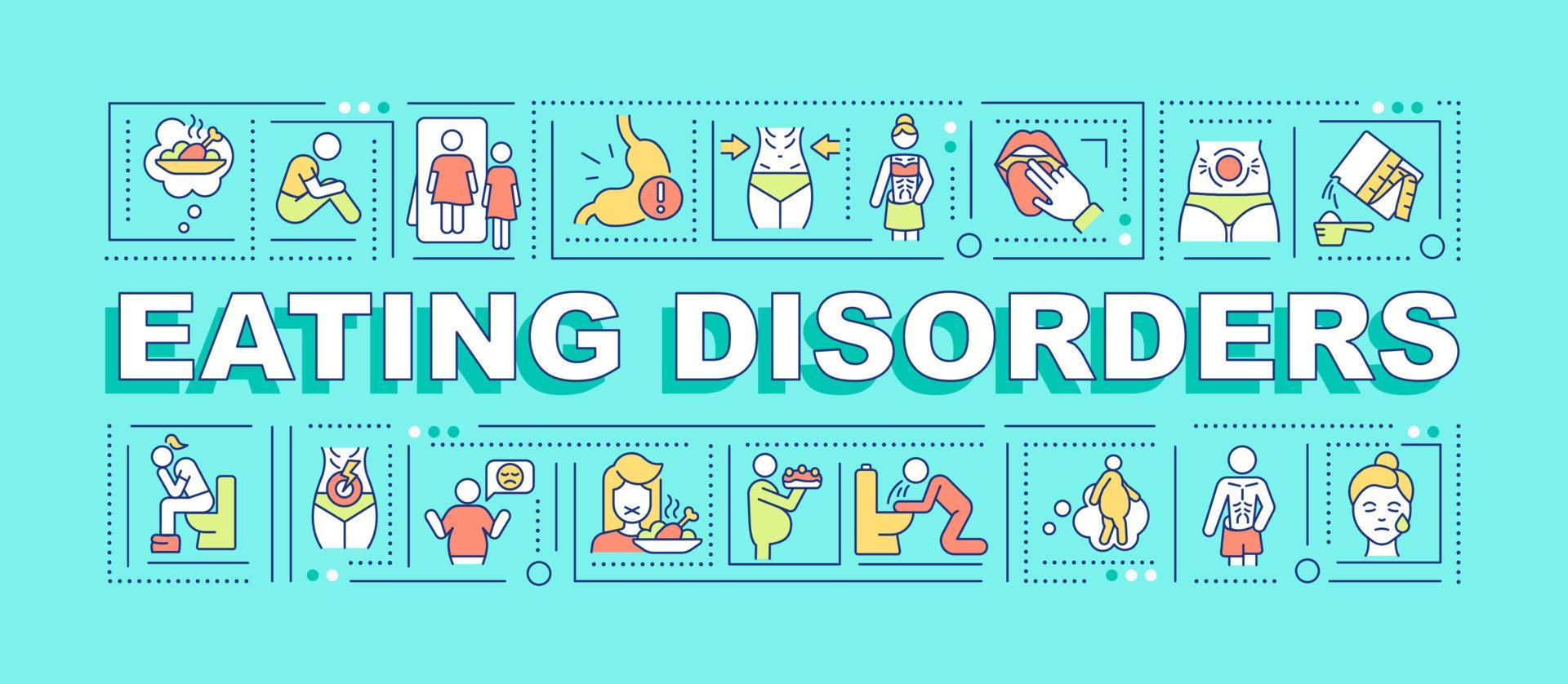 EATING DISORDERS