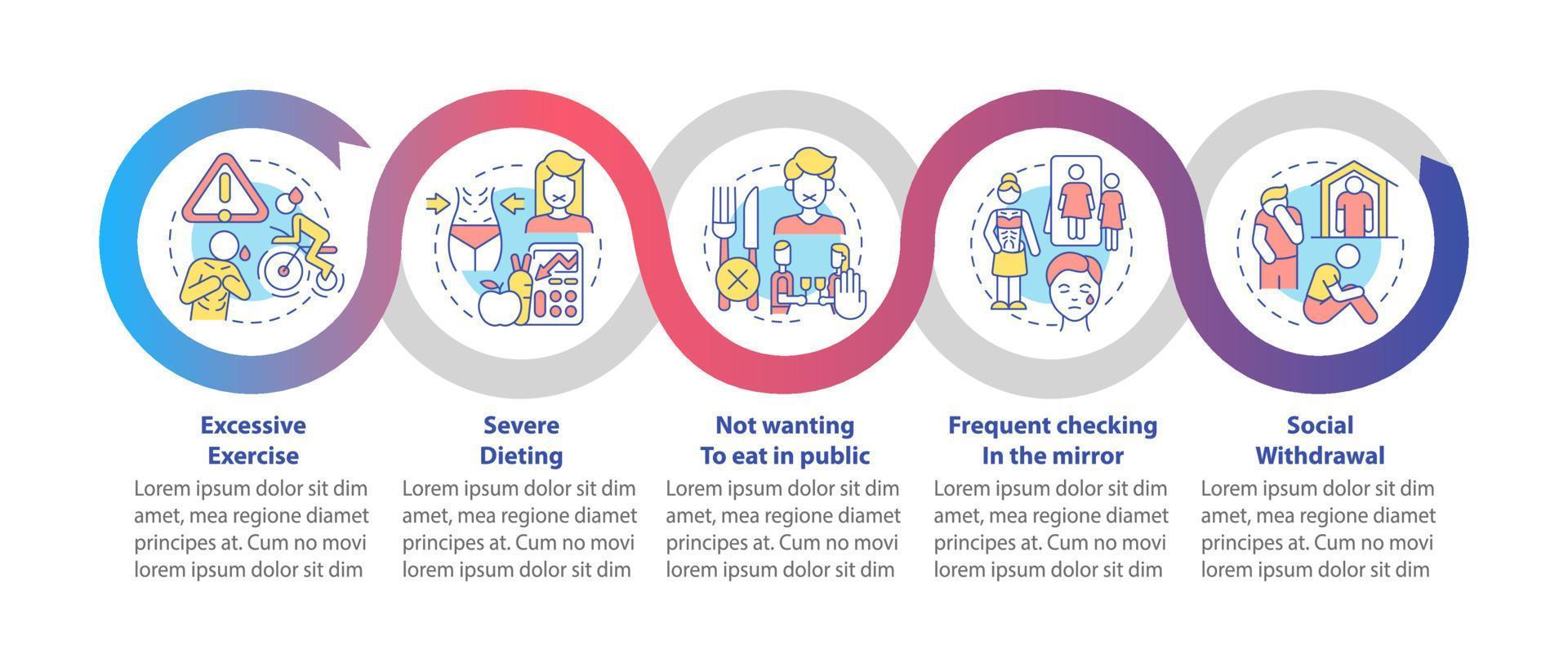 Excessive Exercise

Lorem ipsum dolor sit dim amet, mea regione diamet principes at. Cum no movi lorem ipsum dolor sit dim

Severe Dieting

Lorem ipsum dolor sit dim amet, mea regione diamet principes at. Cum no movi lorem ipsum dolor sit dim

Not wanting To eat in public

Lorem ipsum dolor sit dim amet, mea regione diamet principes at. Cum no movi lorem ipsum dolor sit dim

Frequent checking In the mirror

Lorem ipsum dolor sit dim amet, mea regione diamet principes at. Cum no movi lorem ipsum dolor sit dim

Social Withdrawal

Lorem ipsum dolor sit dim amet, mea regione diamet principes at. Cum no movi lorem ipsum dolor sit dim