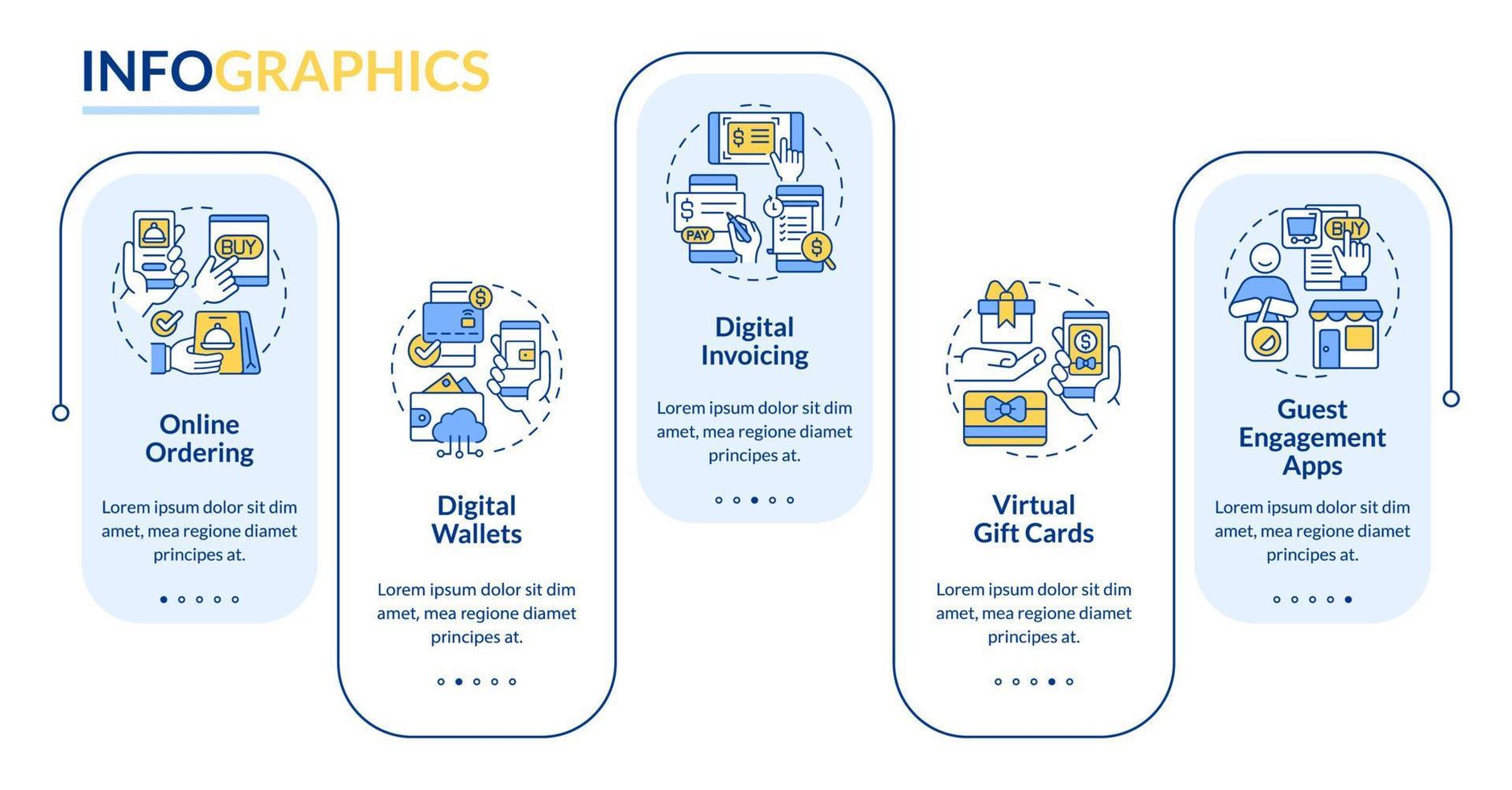 INFOGRAPHICS

BUY

Online Ordering

Lorem ipsum dolor sit dim amet, mea regione diamet principes at.

Digital Wallets

Lorem ipsum dolor sit dim amet, mea regione diamet principes at.

PAY

Digital Invoicing

Lorem ipsum dolor sit dim amet, mea regione diamet principes at.

Virtual Gift Cards

Lorem ipsum dolor sit dim amet, mea regione diamet principes at.

BUY

Guest Engagement Apps

Lorem ipsum dolor sit dim amet, mea regione diamet principes at.