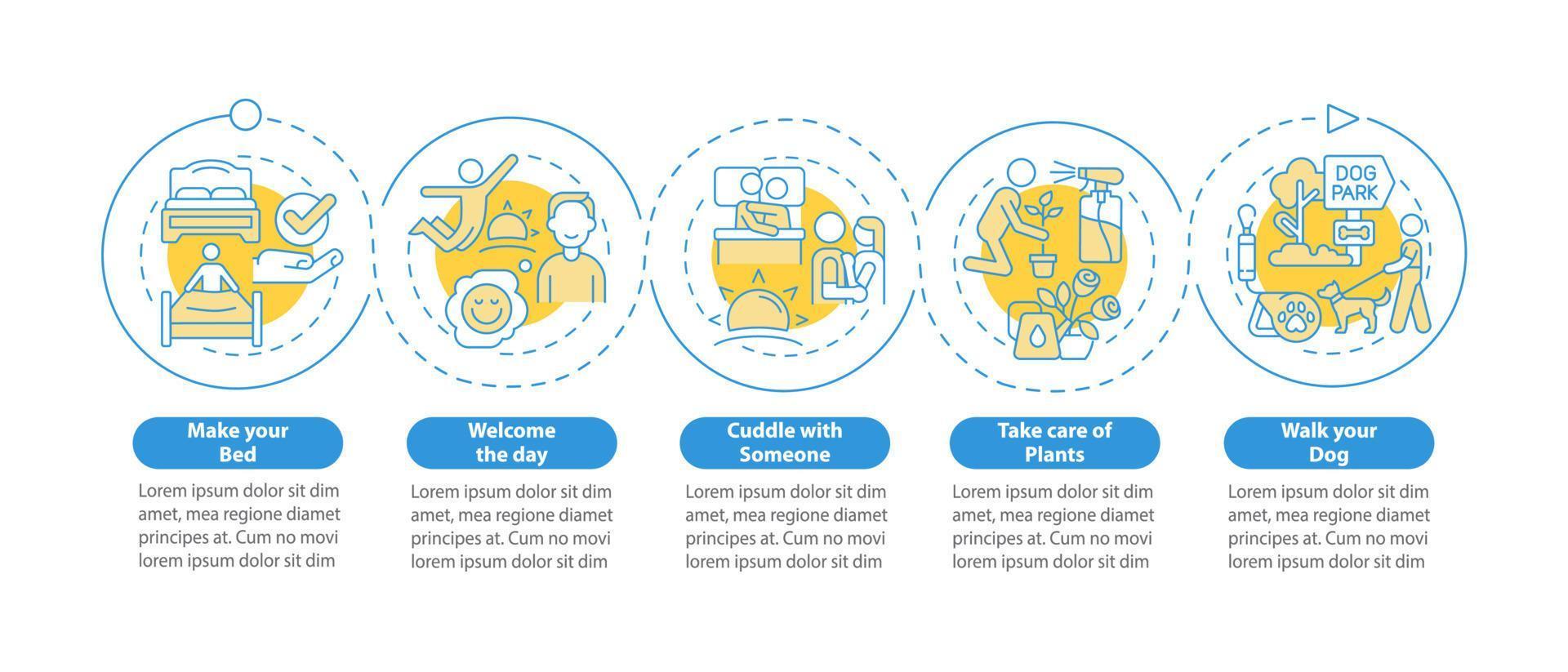 DOG PARK

Make your Bed

Lorem ipsum dolor sit dim amet, mea regione diamet principes at. Cum no movi lorem ipsum dolor sit dim

Welcome the day

Lorem ipsum dolor sit dim amet, mea regione diamet principes at. Cum no movi lorem ipsum dolor sit dim

Cuddle with Someone

Lorem ipsum dolor sit dim amet, mea regione diamet principes at. Cum no movi lorem ipsum dolor sit dim

Take care of Plants

Lorem ipsum dolor sit dim amet, mea regione diamet principes at. Cum no movi lorem ipsum dolor sit dim

Walk your Dog

Lorem ipsum dolor sit dim amet, mea regione diamet principes at. Cum no movi lorem ipsum dolor sit dim