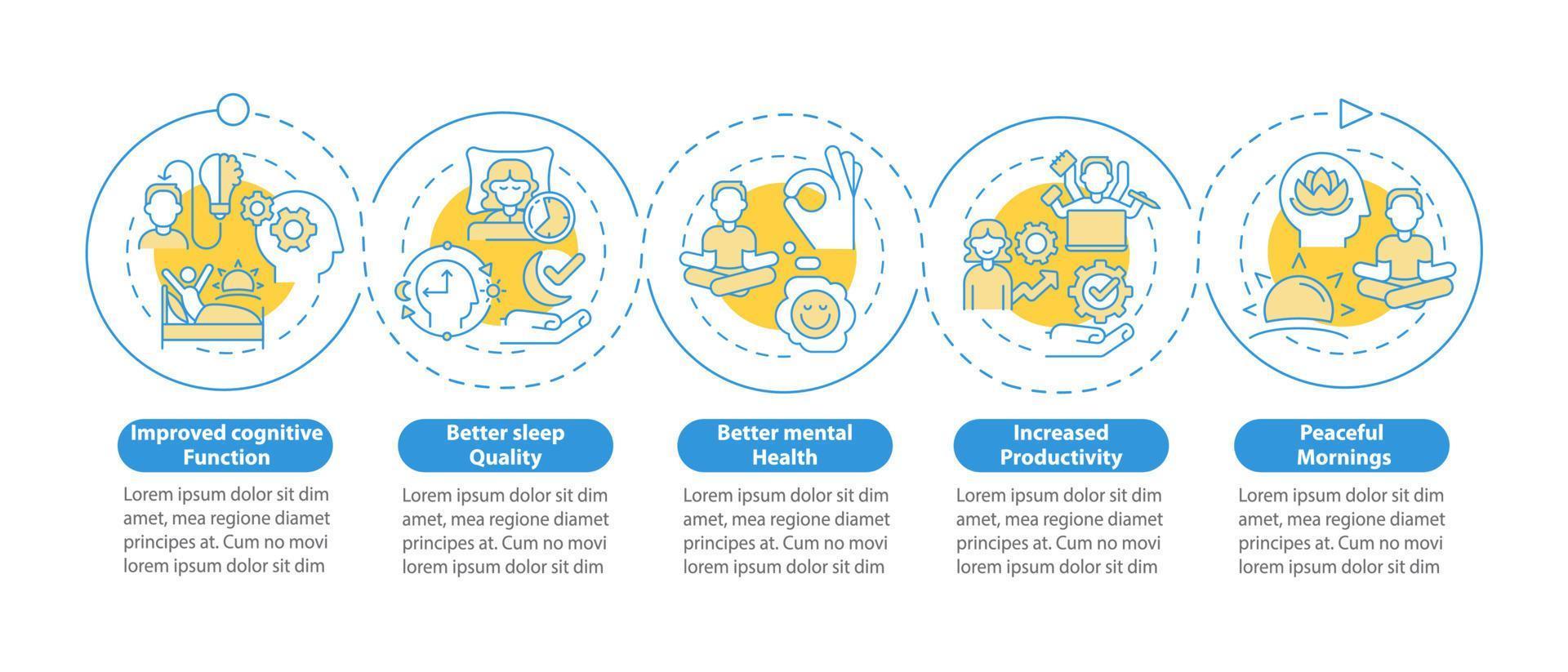 Improved cognitive Function

Lorem ipsum dolor sit dim amet, mea regione diamet principes at. Cum no movi lorem ipsum dolor sit dim

Better sleep Quality

Lorem ipsum dolor sit dim amet, mea regione diamet principes at. Cum no movi lorem ipsum dolor sit dim

Better mental Health

Lorem ipsum dolor sit dim amet, mea regione diamet principes at. Cum no movi lorem ipsum dolor sit dim

Increased Productivity

Lorem ipsum dolor sit dim amet, mea regione diamet principes at. Cum no movi lorem ipsum dolor sit dim

Peaceful Mornings

Lorem ipsum dolor sit dim amet, mea regione diamet principes at. Cum no movi lorem ipsum dolor sit dim