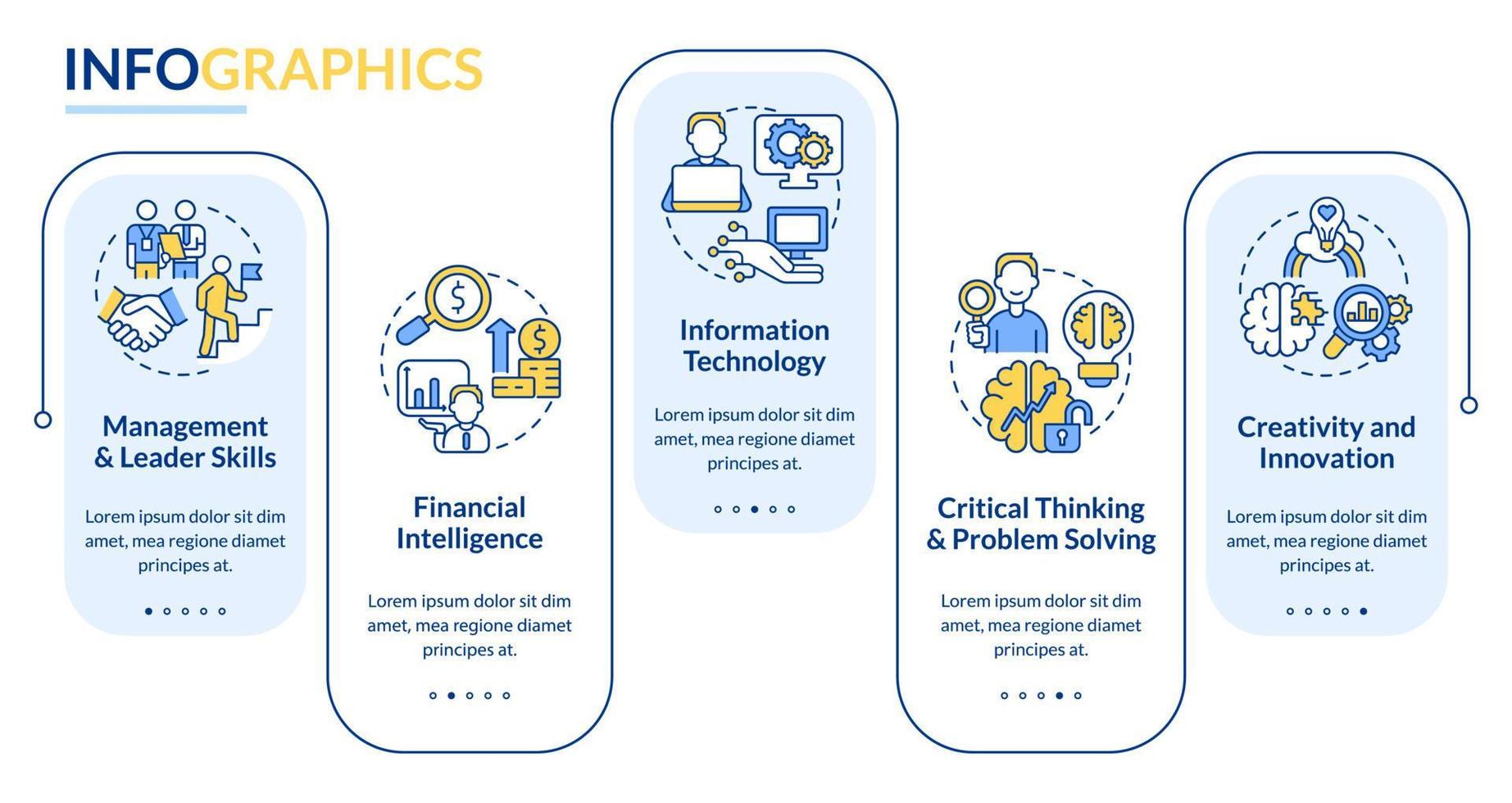 INFOGRAPHICS

Management & Leader Skills

Lorem ipsum dolor sit dim amet, mea regione diamet principes at.

Financial Intelligence

Lorem ipsum dolor sit dim amet, mea regione diamet principes at.

Information Technology

Lorem ipsum dolor sit dim amet, mea regione diamet principes at.

Critical Thinking & Problem Solving

Lorem ipsum dolor sit dim amet, mea regione diamet principes at.

Creativity and Innovation

Lorem ipsum dolor sit dim amet, mea regione diamet principes at.