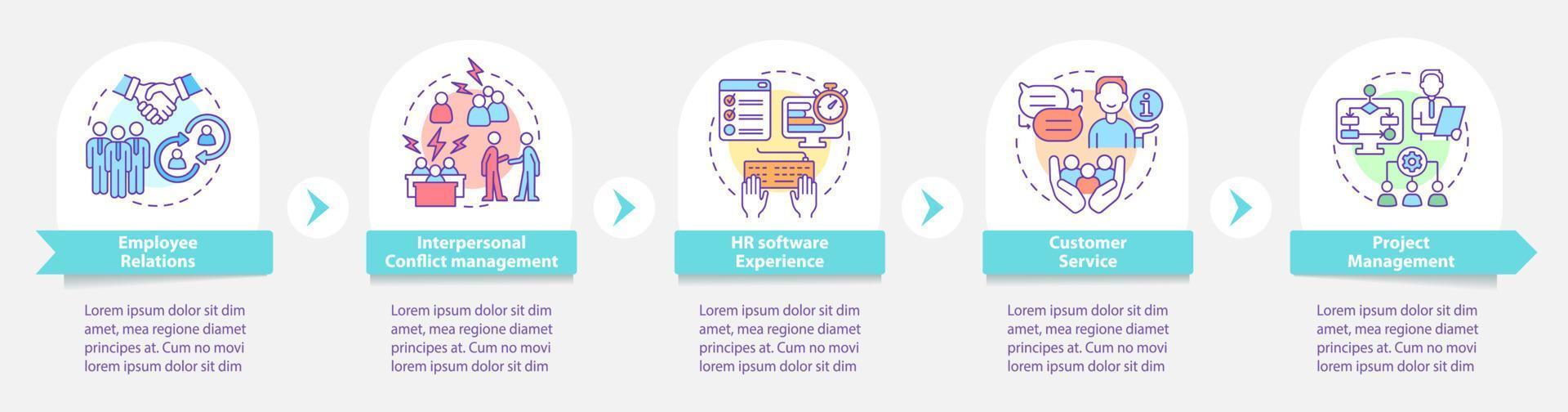 Employee Relations

Lorem ipsum dolor sit dim amet, mea regione diamet principes at. Cum no movi lorem ipsum dolor sit dim

Interpersonal Conflict management

Lorem ipsum dolor sit dim amet, mea regione diamet principes at. Cum no movi lorem ipsum dolor sit dim

HR software Experience

Lorem ipsum dolor sit dim amet, mea regione diamet principes at. Cum no movi lorem ipsum dolor sit dim

Customer Service

Lorem ipsum dolor sit dim amet, mea regione diamet principes at. Cum no movi lorem ipsum dolor sit dim

Project Management

Lorem ipsum dolor sit dim amet, mea regione diamet principes at. Cum no movi lorem ipsum dolor sit dim