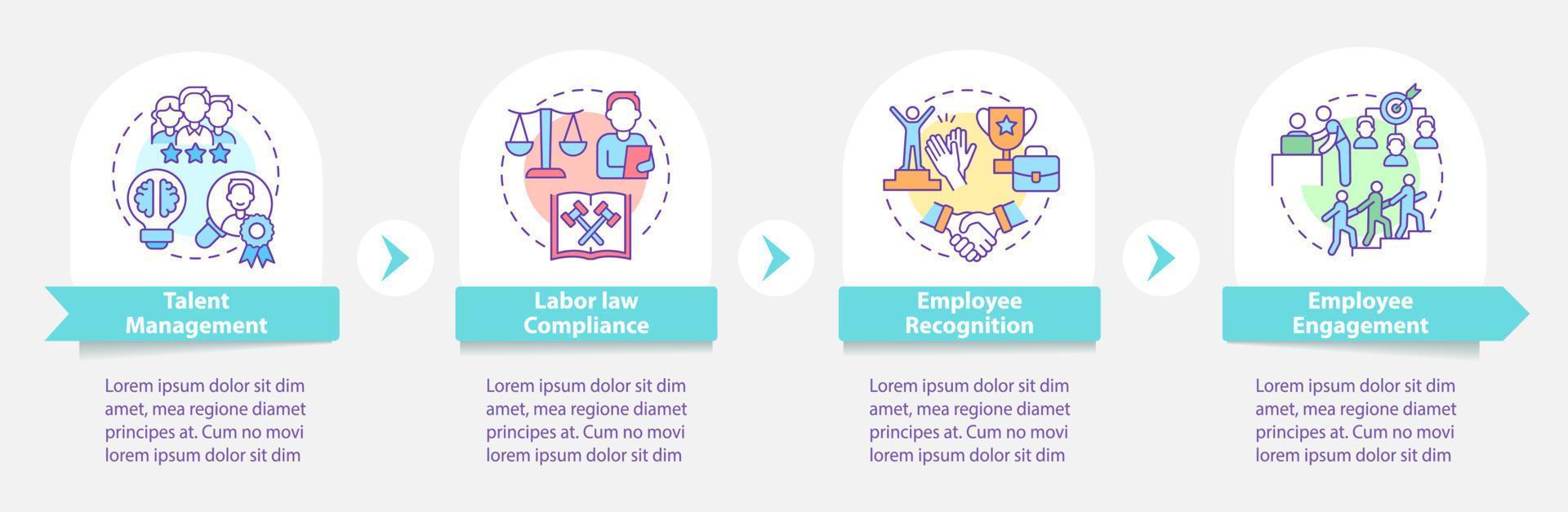 Talent Management

Lorem ipsum dolor sit dim amet, mea regione diamet principes at. Cum no movi lorem ipsum dolor sit dim

Labor law Compliance

Lorem ipsum dolor sit dim amet, mea regione diamet principes at. Cum no movi lorem ipsum dolor sit dim

Employee Recognition

Lorem ipsum dolor sit dim amet, mea regione diamet principes at. Cum no movi lorem ipsum dolor sit dim

Employee Engagement

Lorem ipsum dolor sit dim amet, mea regione diamet principes at. Cum no movi lorem ipsum dolor sit dim