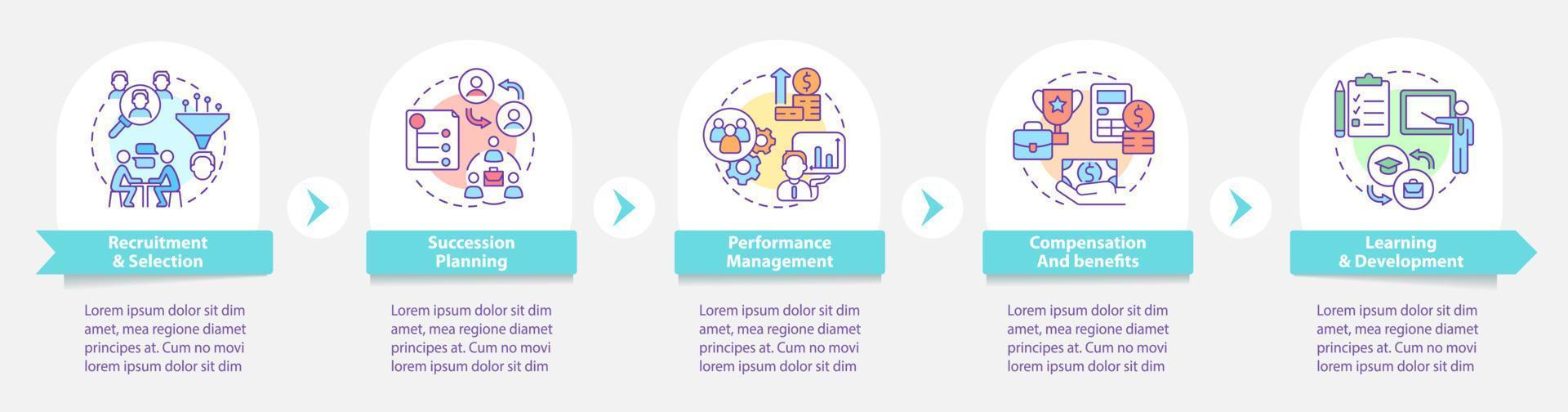 Recruitment & Selection

Lorem ipsum dolor sit dim amet, mea regione diamet principes at. Cum no movi lorem ipsum dolor sit dim

Succession Planning

Lorem ipsum dolor sit dim amet, mea regione diamet principes at. Cum no movi lorem ipsum dolor sit dim

Performance Management

Lorem ipsum dolor sit dim amet, mea regione diamet principes at. Cum no movi lorem ipsum dolor sit dim

Compensation And benefits

Lorem ipsum dolor sit dim amet, mea regione diamet principes at. Cum no movi lorem ipsum dolor sit dim

Learning & Development

Lorem ipsum dolor sit dim amet, mea regione diamet principes at. Cum no movi lorem ipsum dolor sit dim