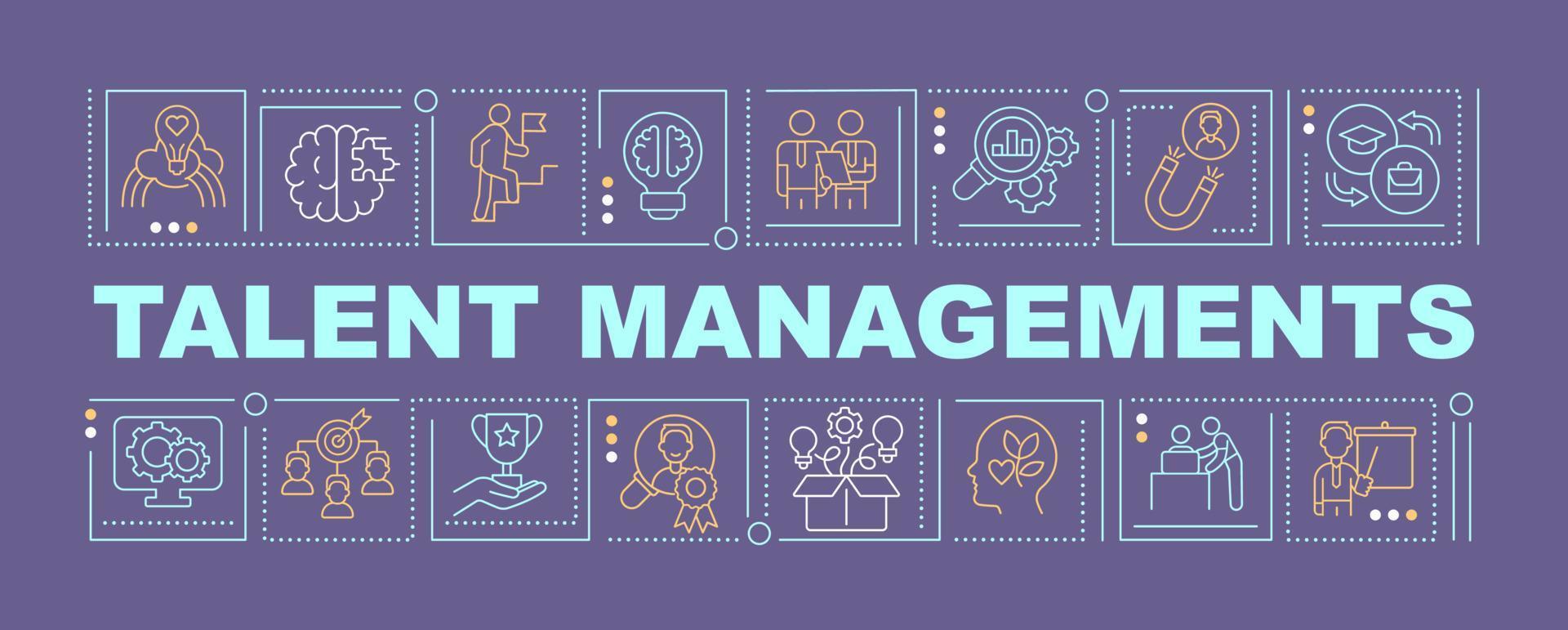 TALENT MANAGEMENTS