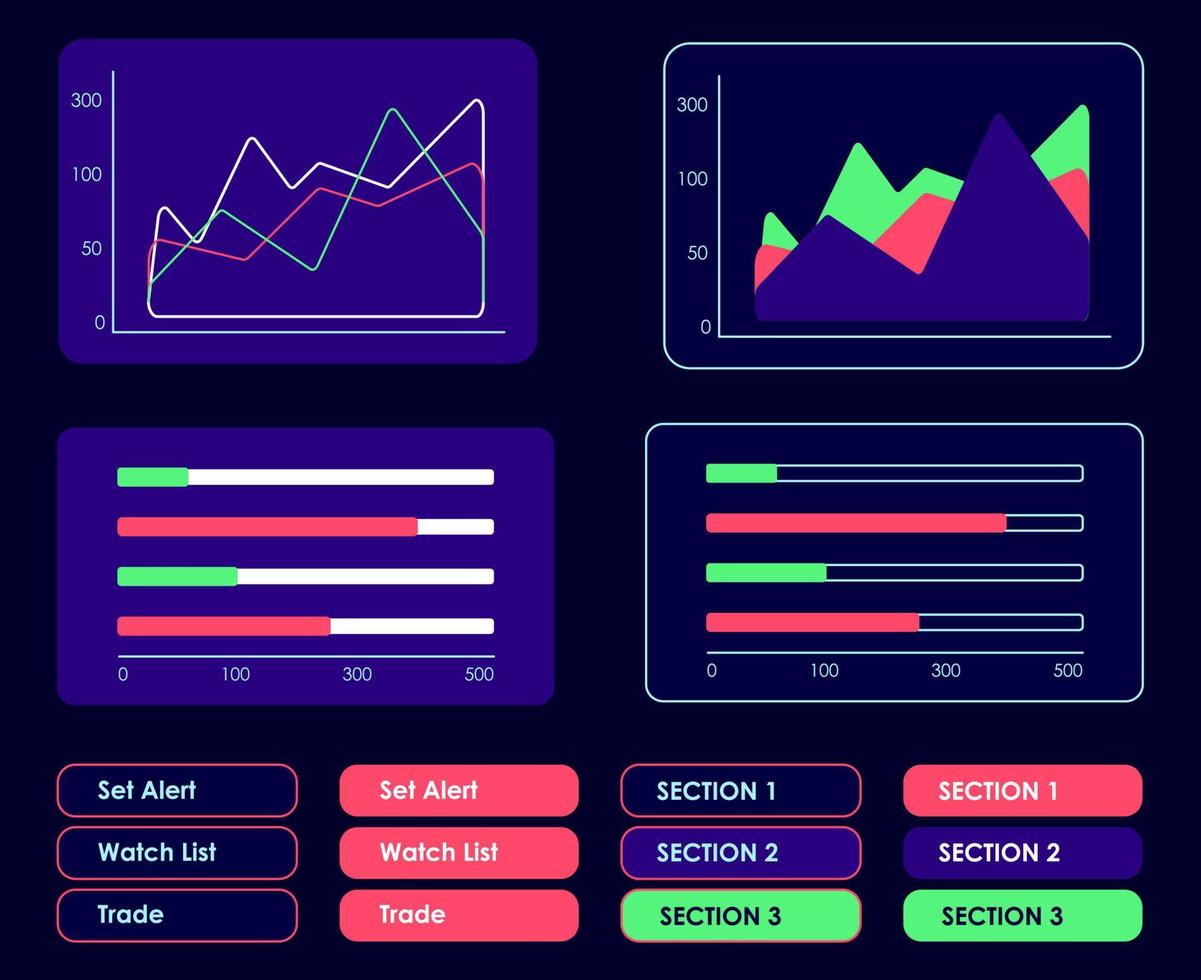 300
100
50
0

300
100
50
0

0 100 300 500

0 100 300 500

Set Alert
Watch List
Trade

Set Alert
Watch List
Trade

SECTION 1
SECTION 2
SECTION 3

SECTION 1
SECTION 2
SECTION 3