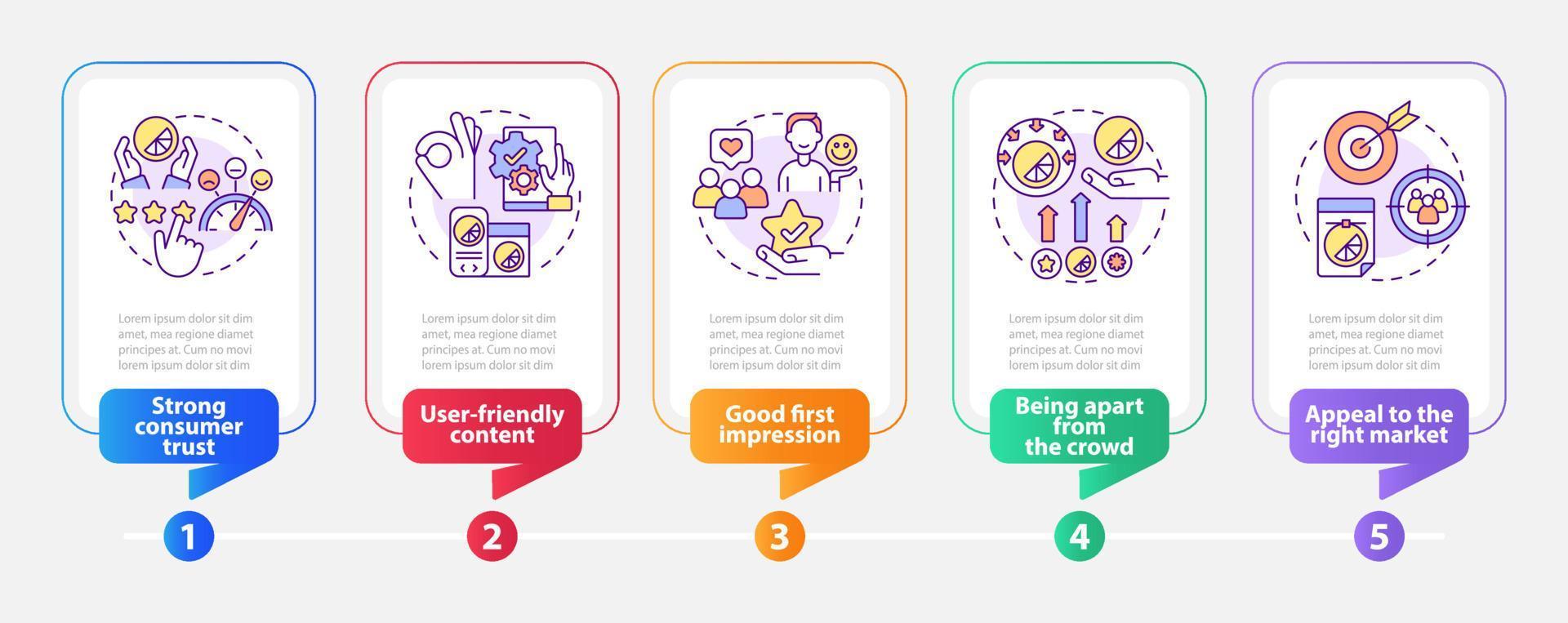 Lorem ipsum dolor sit dim amet, mea regione diamet principes at. Cum no movi lorem ipsum dolor sit dim

Strong consumer trust

1

Lorem ipsum dolor sit dim amet, mea regione diamet principes at. Cum no movi lorem ipsum dolor sit dim

User-friendly content

2

Lorem ipsum dolor sit dim amet, mea regione diamet principes at. Cum no movi lorem ipsum dolor sit dim

Good first impression

3

Lorem ipsum dolor sit dim amet, mea regione diamet principes at. Cum no movi lorem ipsum dolor sit dim

Being apart from the crowd

4

Lorem ipsum dolor sit dim amet, mea regione diamet principes at. Cum no movi lorem ipsum dolor sit dim

Appeal to the right market

5