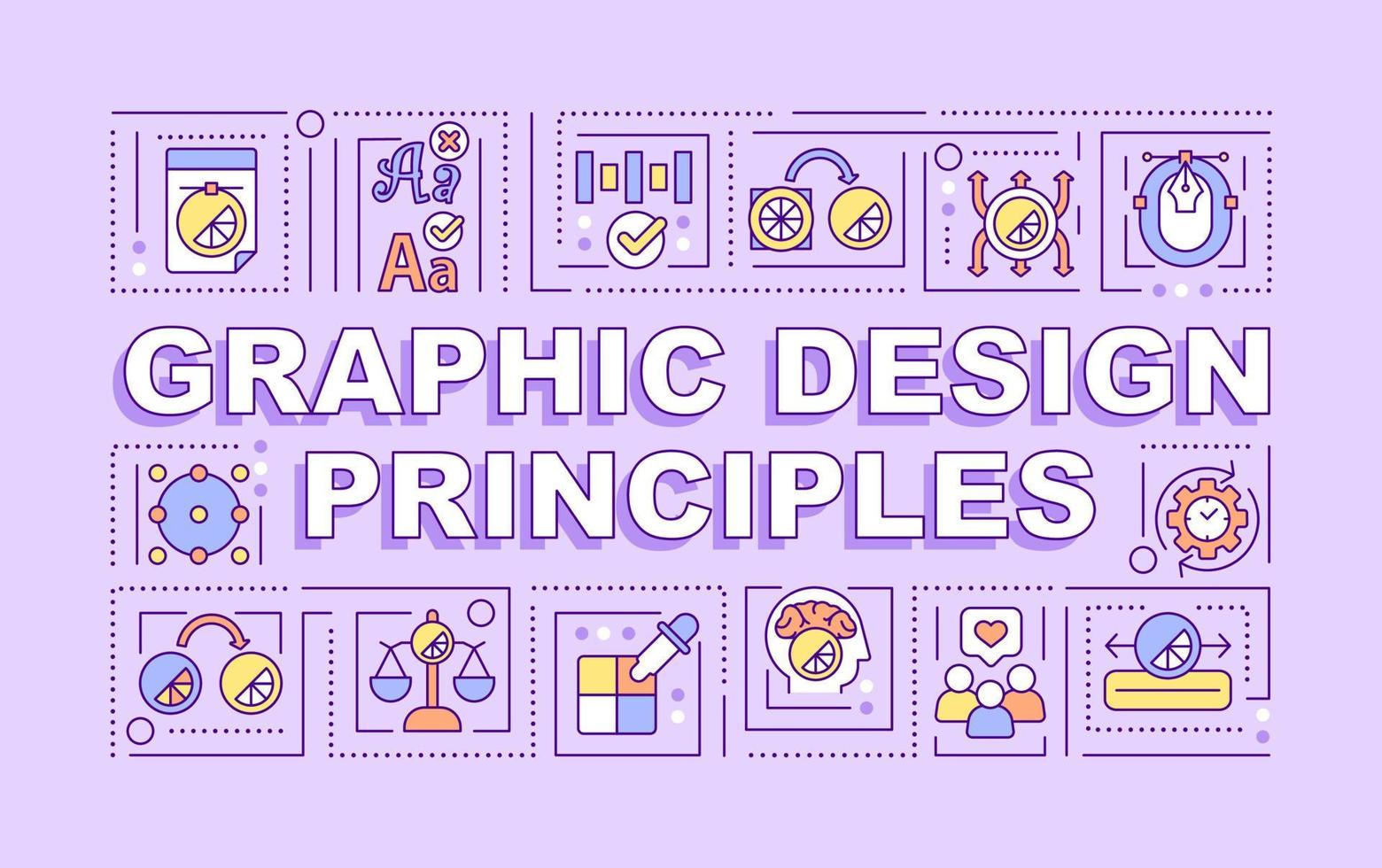 Aa
Aa
GRAPHIC DESIGN PRINCIPLES