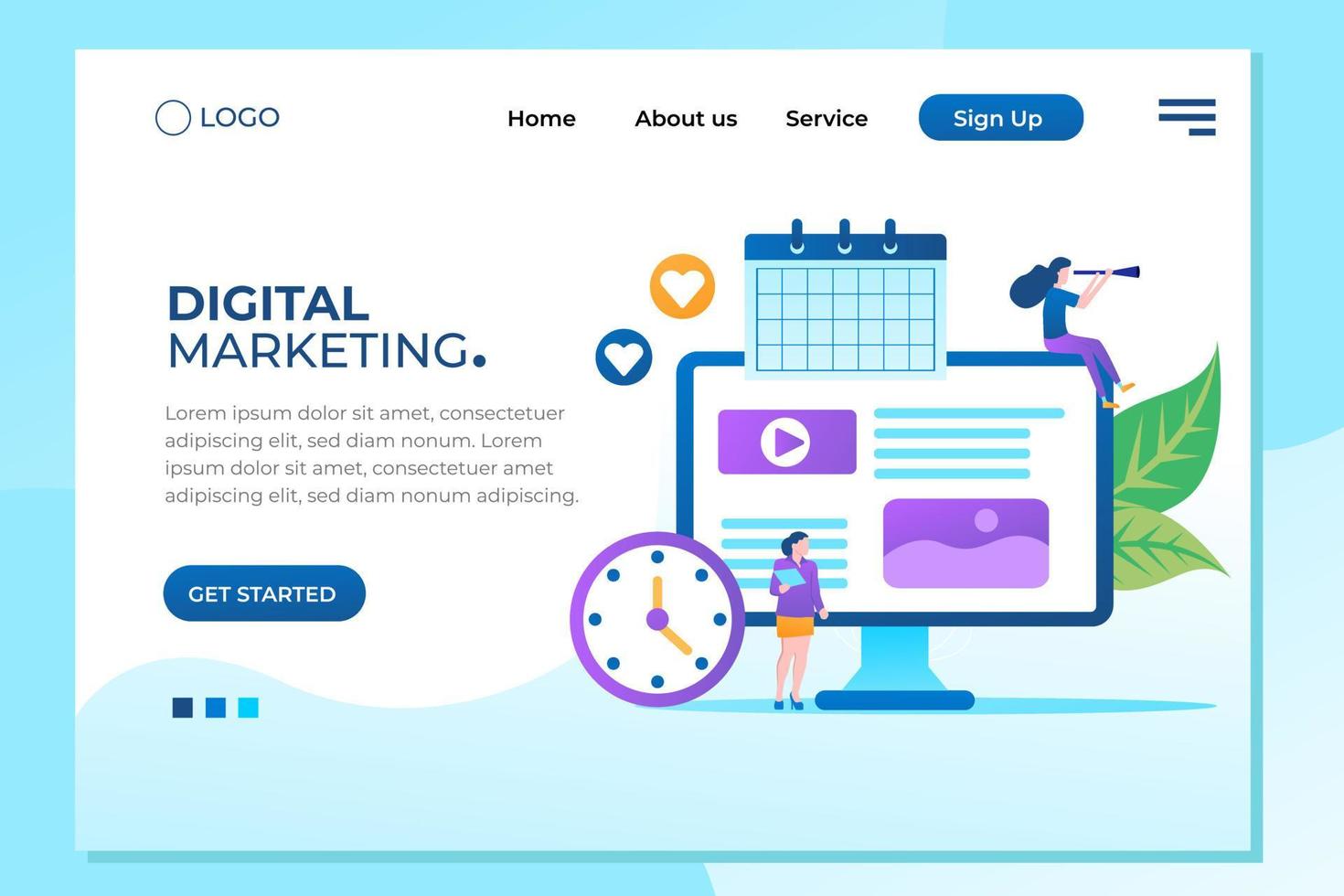 LOGO

Home About us Service Sign Up

DIGITAL MARKETING.

Lorem ipsum dolor sit amet, consectetuer adipiscing elit, sed diam nonum. Lorem ipsum dolor sit amet, consectetuer amet adipiscing elit, sed diam nonum adipiscing.

GET STARTED