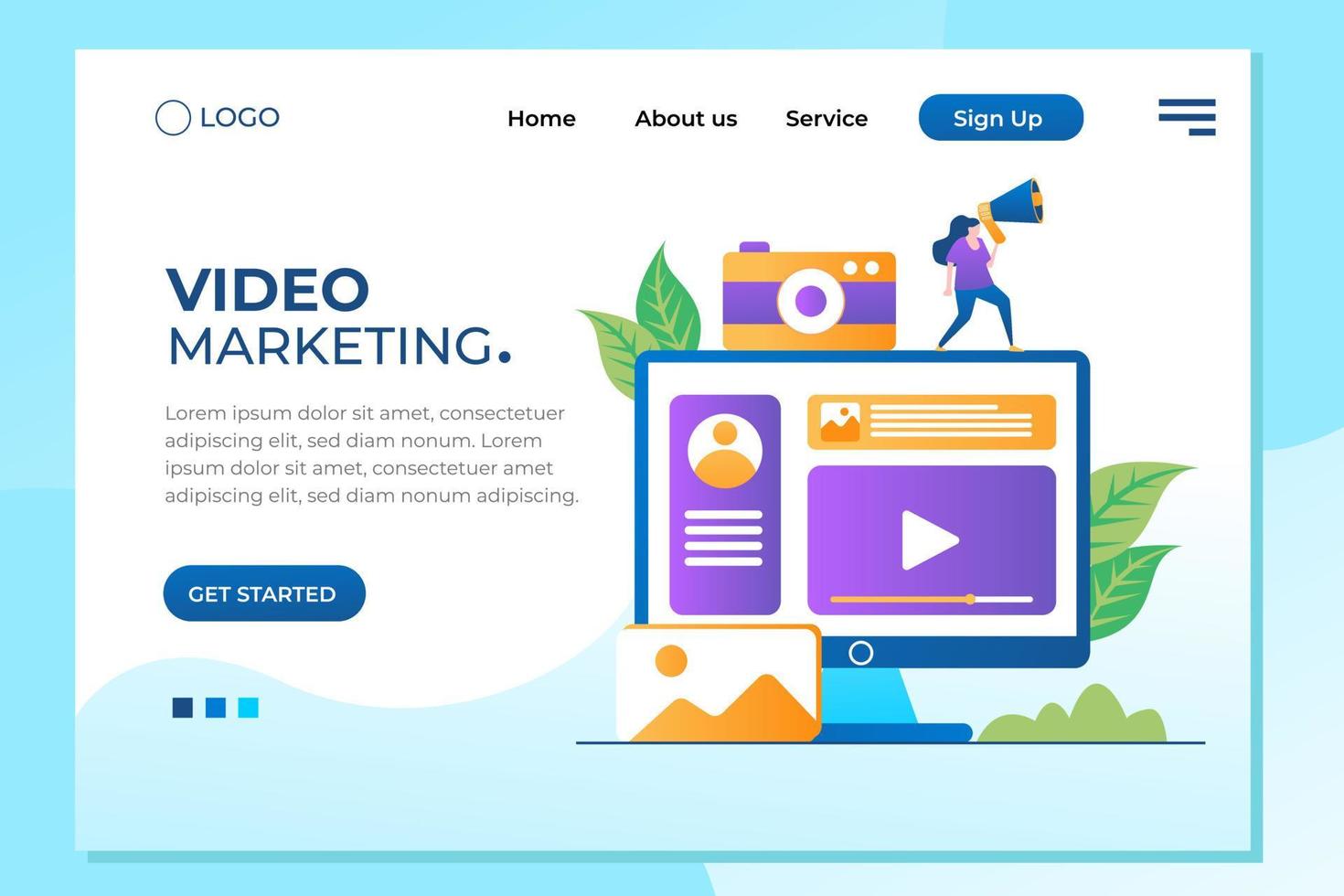 LOGO

Home About us Service Sign Up

VIDEO
MARKETING.

Lorem ipsum dolor sit amet, consectetuer adipiscing elit, sed diam nonum. Lorem ipsum dolor sit amet, consectetuer amet adipiscing elit, sed diam nonum adipiscing.

GET STARTED