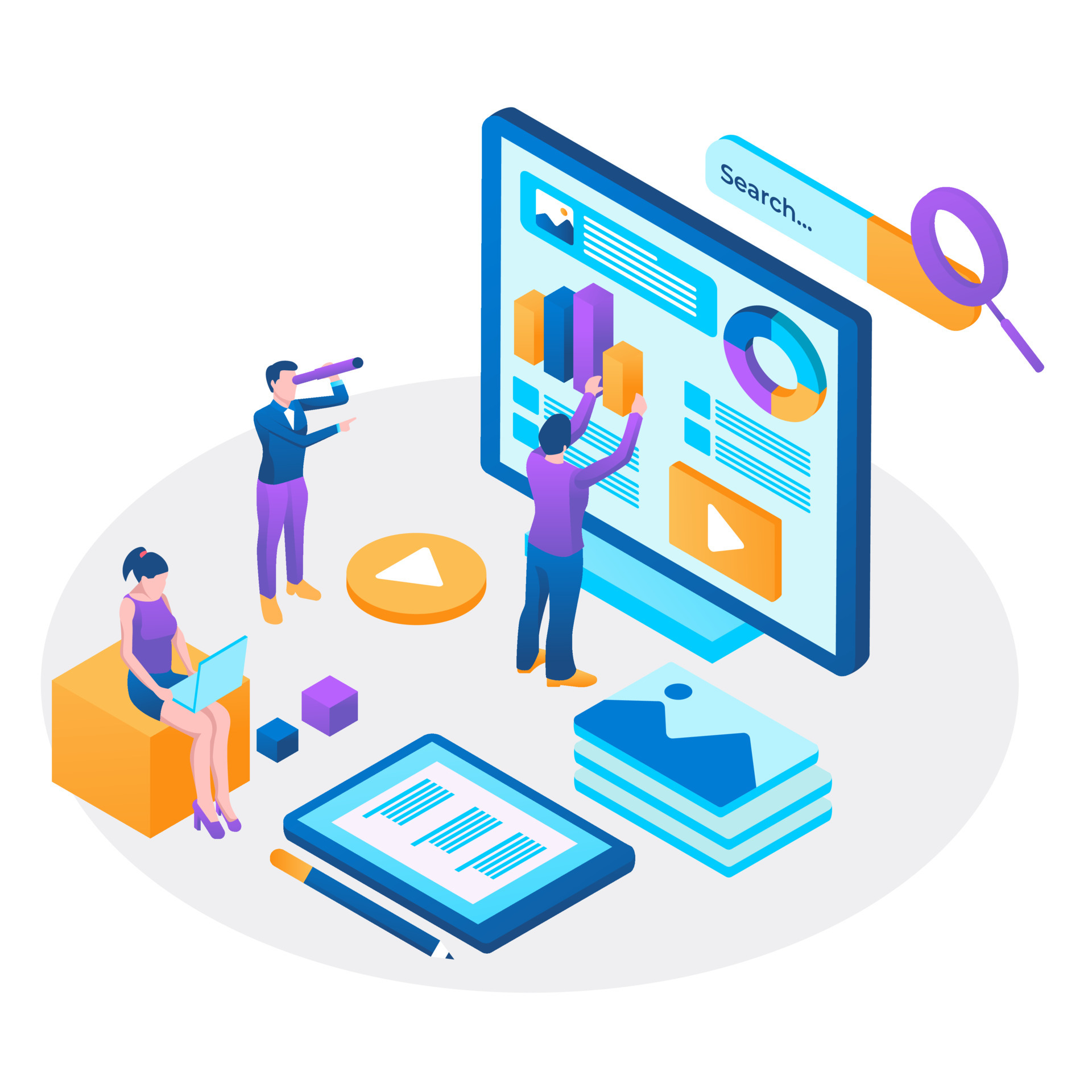 Search...