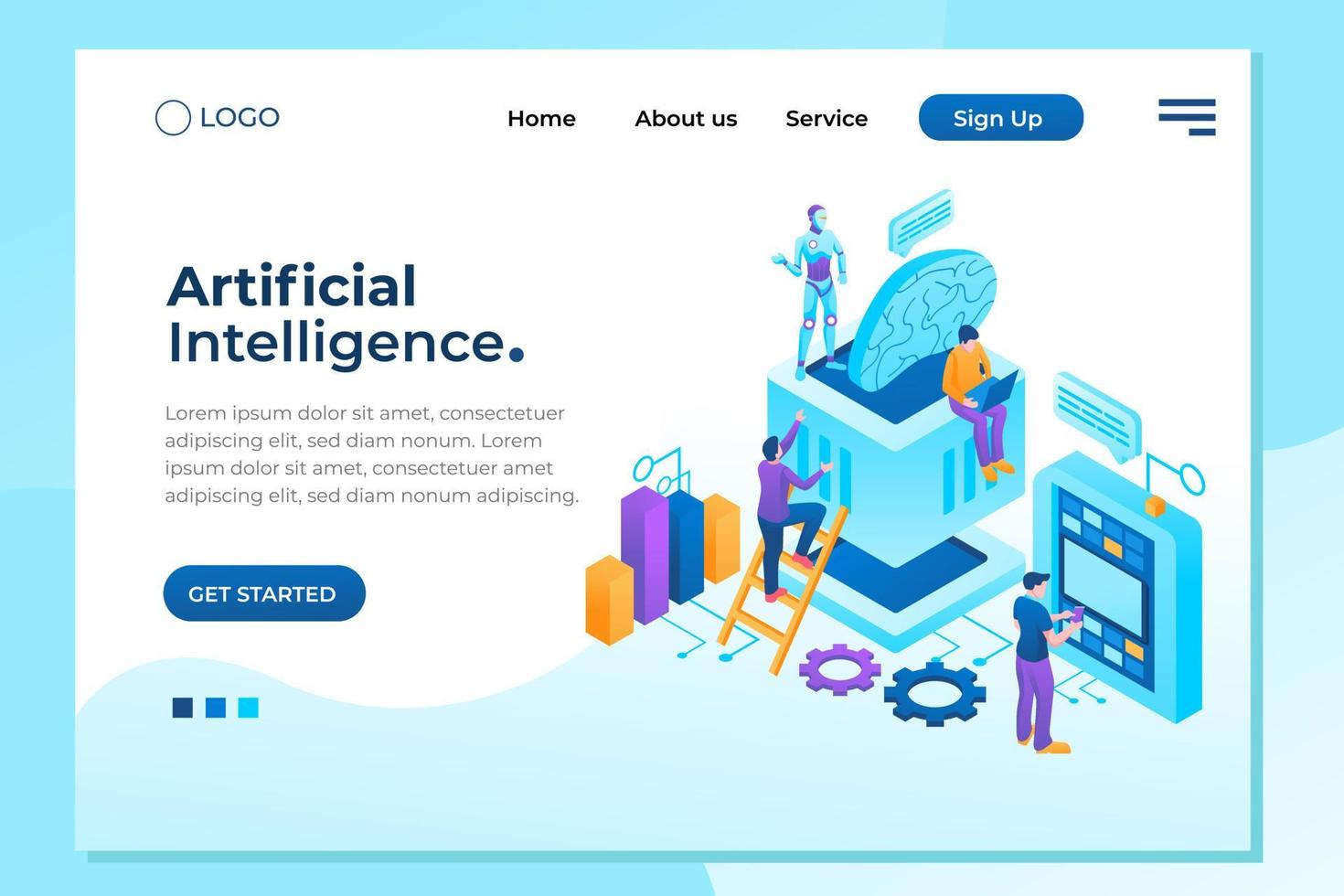 LOGO

Home About us Service Sign Up

Artificial Intelligence.

Lorem ipsum dolor sit amet, consectetuer adipiscing elit, sed diam nonum. Lorem ipsum dolor sit amet, consectetuer amet adipiscing elit, sed diam nonum adipiscing.

GET STARTED