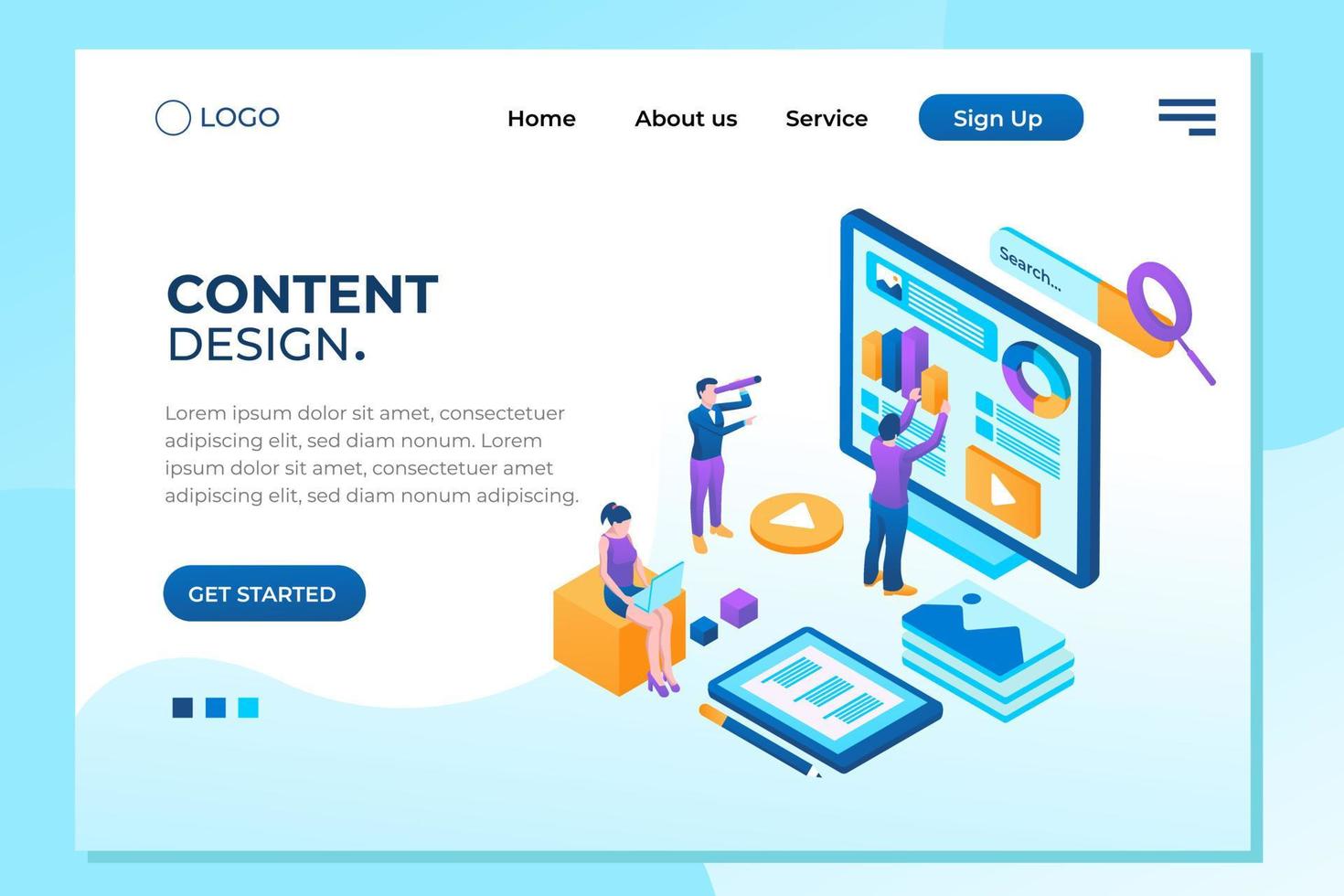 LOGO

Home About us Service Sign Up

CONTENT
DESIGN.

Lorem ipsum dolor sit amet, consectetuer adipiscing elit, sed diam nonum. Lorem ipsum dolor sit amet, consectetuer amet adipiscing elit, sed diam nonum adipiscing.

GET STARTED

Search...