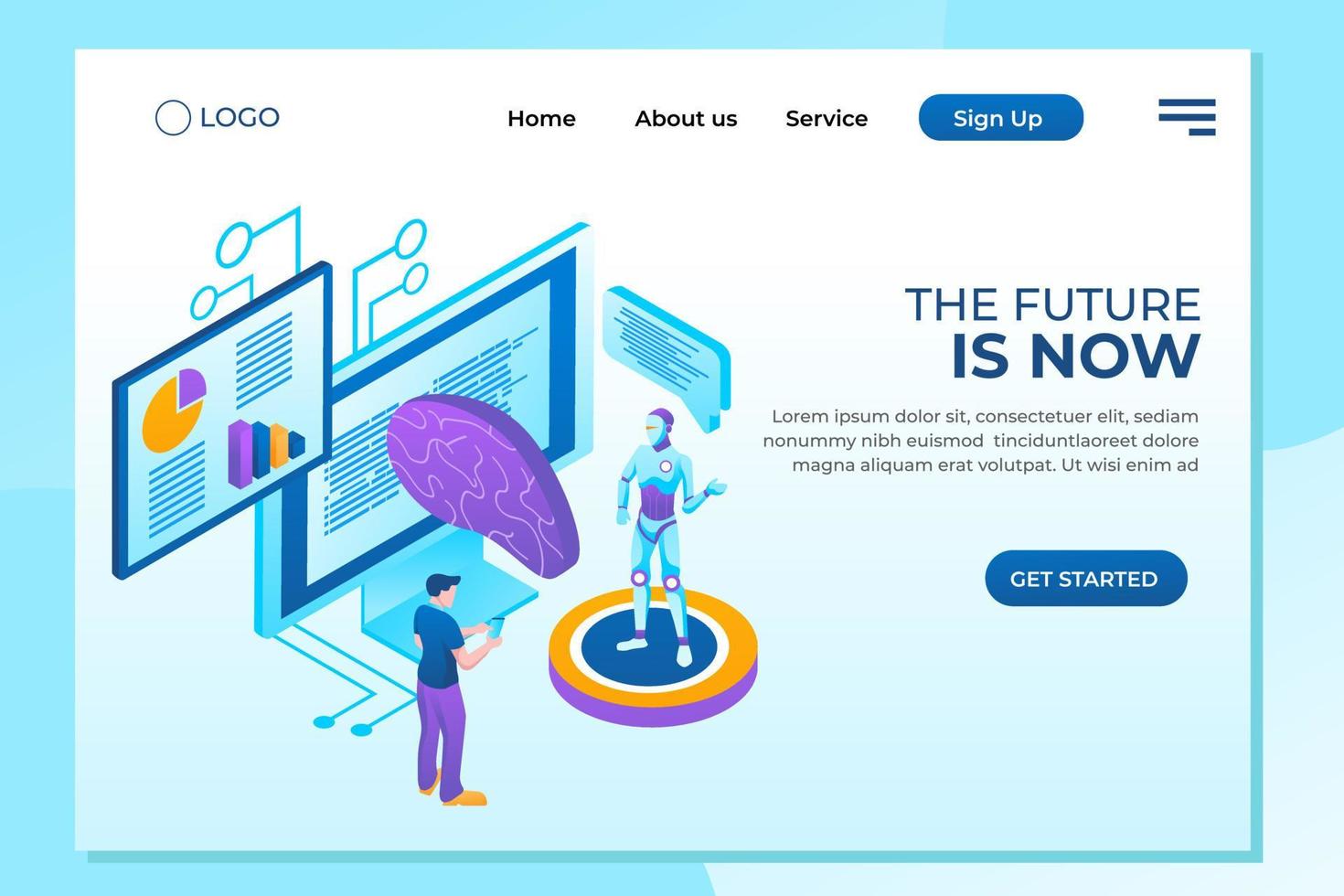 LOGO

Home About us Service Sign Up

THE FUTURE
IS NOW

Lorem ipsum dolor sit, consectetuer elit, sediam nonummy nibh euismod tinciduntlaoreet dolore magna aliquam erat volutpat. Ut wisi enim ad

GET STARTED