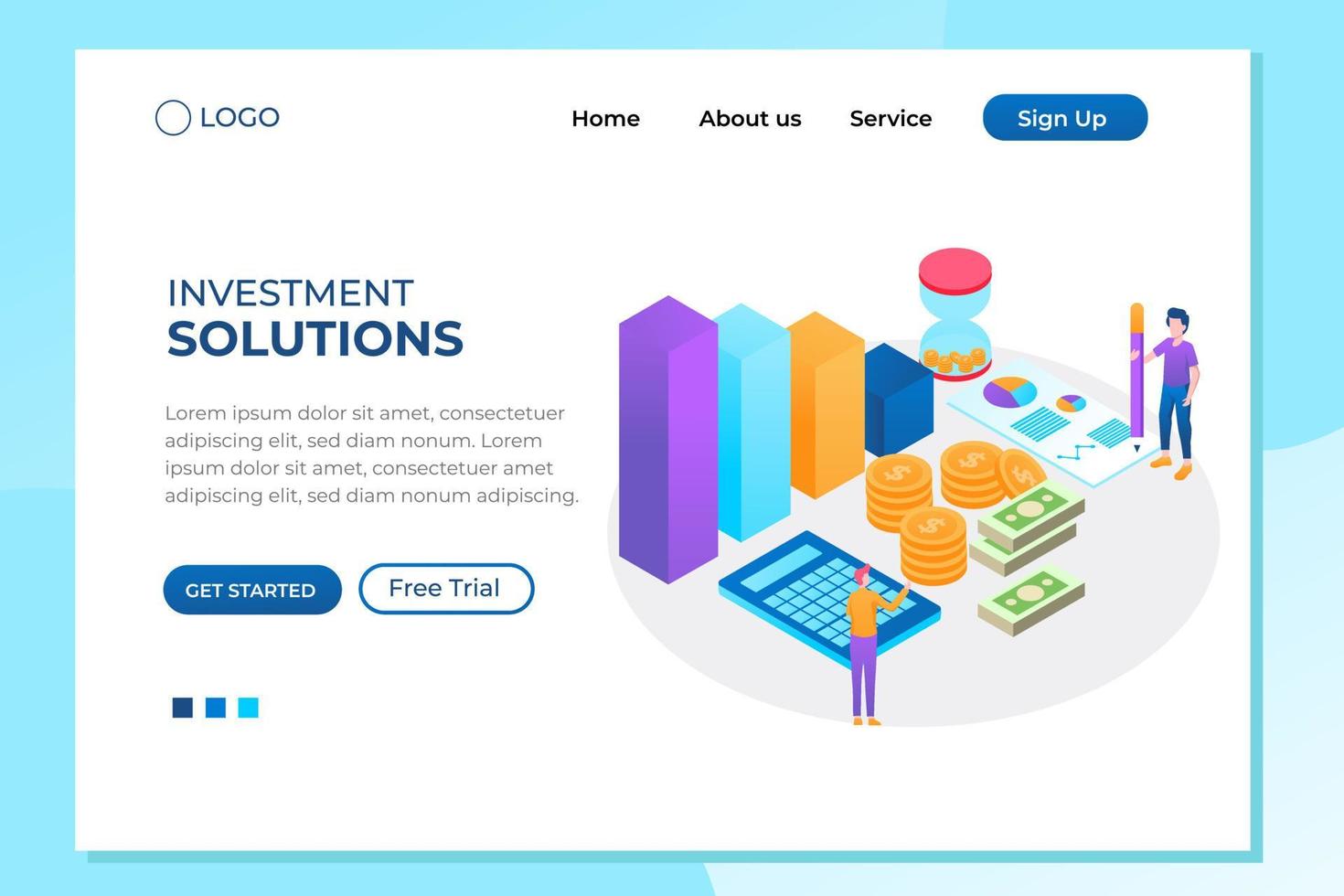 LOGO

Home About us Service Sign Up

INVESTMENT
SOLUTIONS

Lorem ipsum dolor sit amet, consectetuer adipiscing elit, sed diam nonum. Lorem ipsum dolor sit amet, consectetuer amet adipiscing elit, sed diam nonum adipiscing.

GET STARTED Free Trial