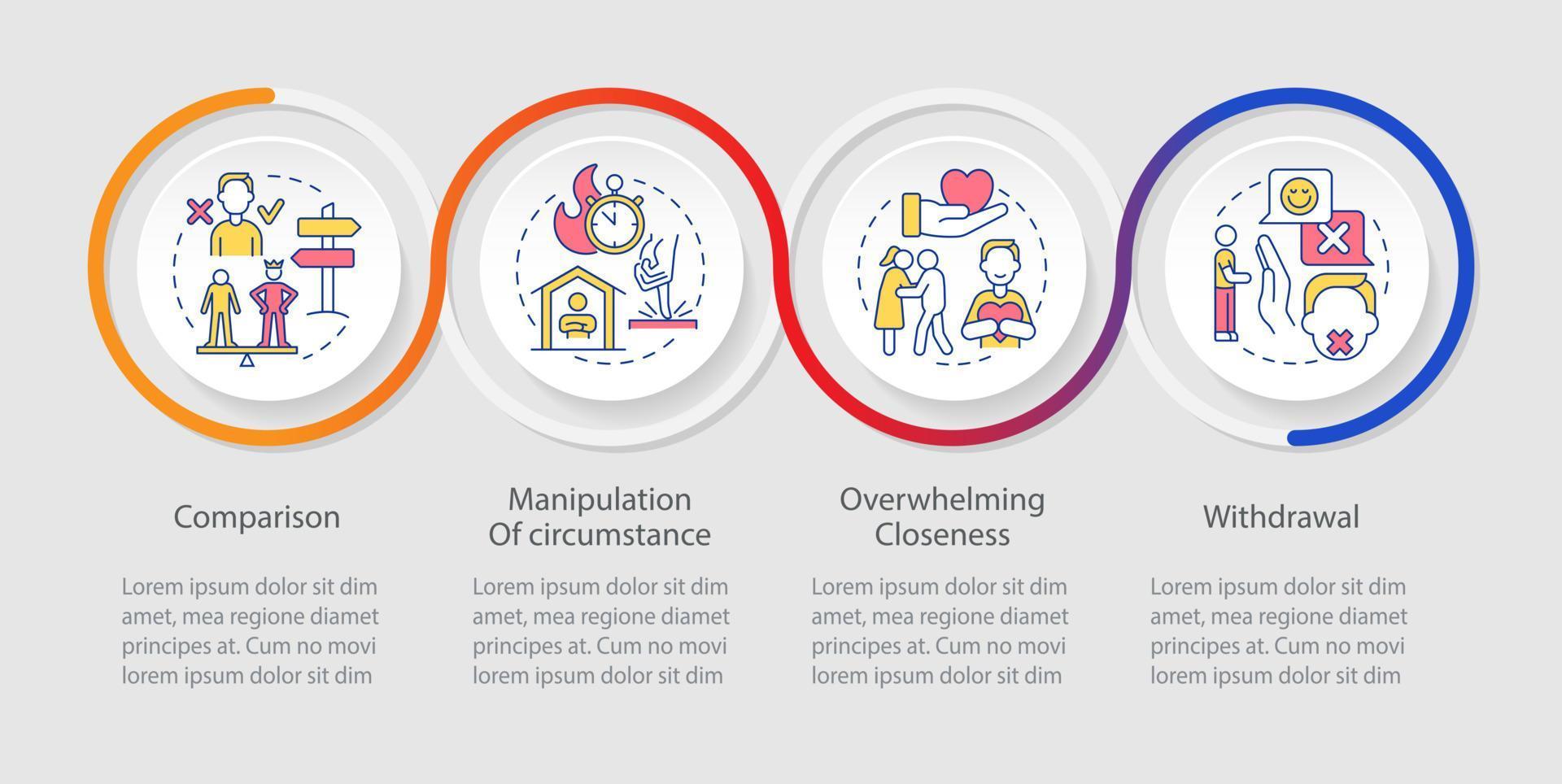 Comparison

Lorem ipsum dolor sit dim amet, mea regione diamet principes at. Cum no movi lorem ipsum dolor sit dim

Manipulation Of circumstance

Lorem ipsum dolor sit dim amet, mea regione diamet principes at. Cum no movi lorem ipsum dolor sit dim

Overwhelming Closeness

Lorem ipsum dolor sit dim amet, mea regione diamet principes at. Cum no movi lorem ipsum dolor sit dim

Withdrawal

Lorem ipsum dolor sit dim amet, mea regione diamet principes at. Cum no movi lorem ipsum dolor sit dim