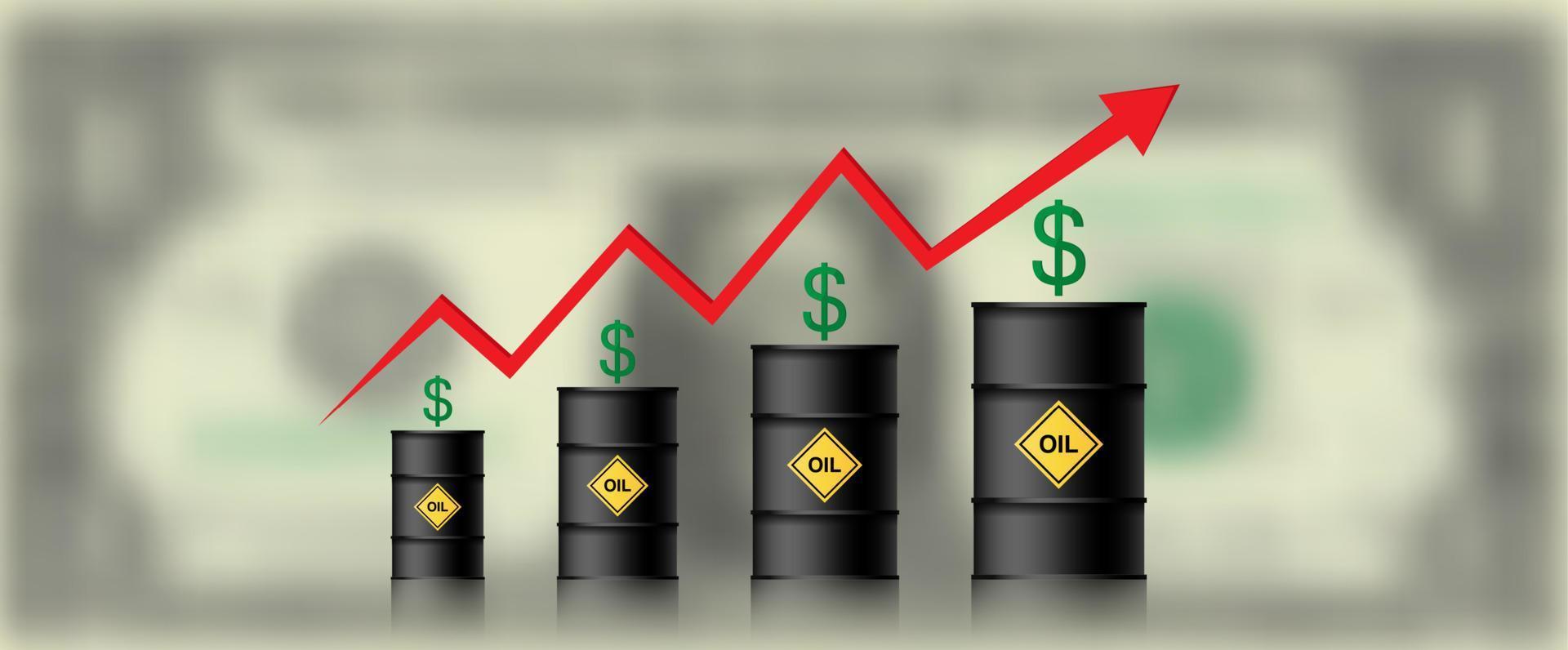 $
OIL
$
OIL
$
OIL
$
OIL