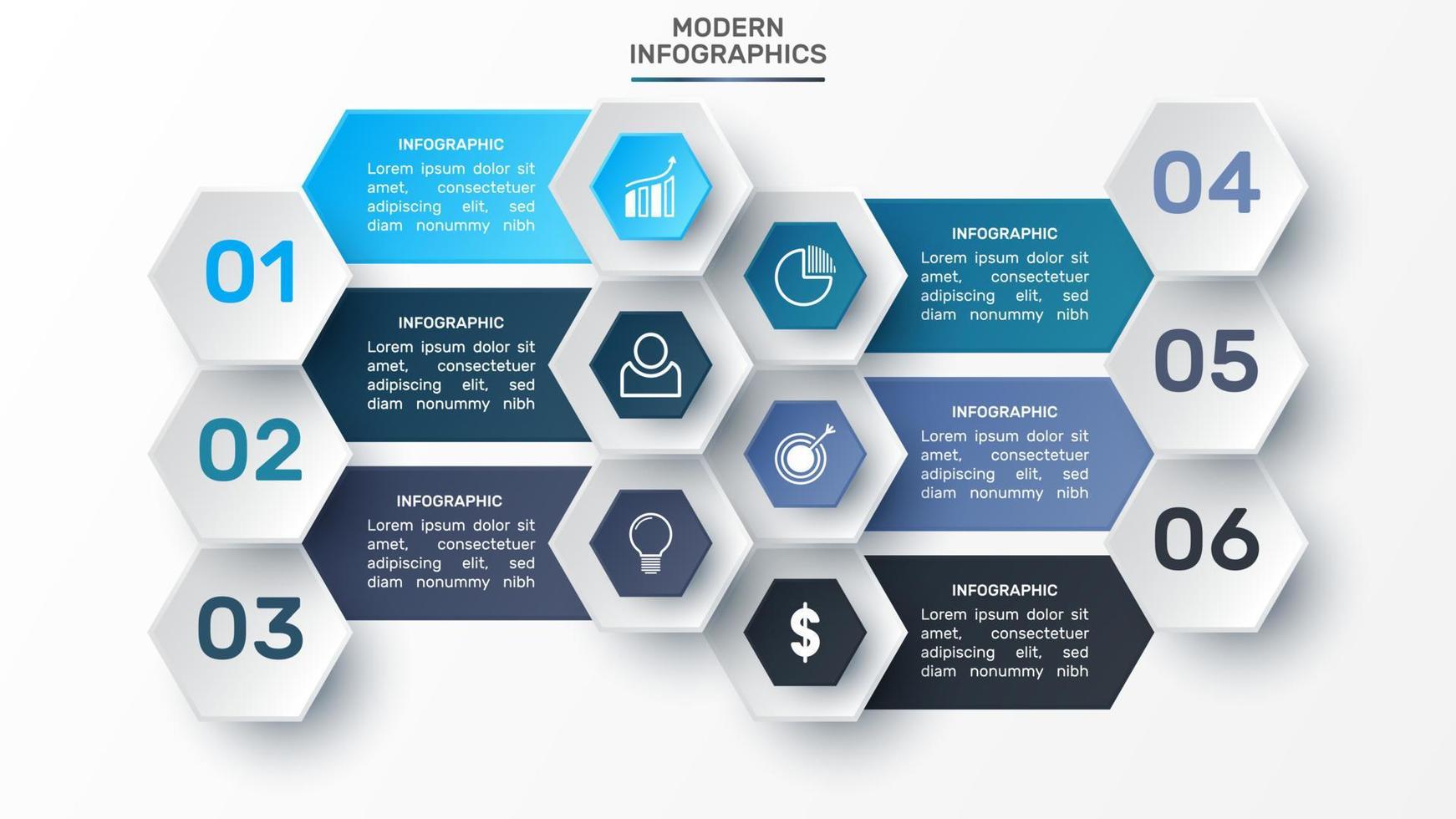 MODERN
INFOGRAPHICS

01

INFOGRAPHIC
Lorem ipsum dolor sit amet, consectetuer adipiscing elit, sed diam nonummy nibh

02

INFOGRAPHIC
Lorem ipsum dolor sit amet, consectetuer adipiscing elit, sed diam nonummy nibh

03

INFOGRAPHIC
Lorem ipsum dolor sit amet, consectetuer adipiscing elit, sed diam nonummy nibh

04

INFOGRAPHIC
Lorem ipsum dolor sit amet, consectetuer adipiscing elit, sed diam nonummy nibh

05

INFOGRAPHIC
Lorem ipsum dolor sit amet, consectetuer adipiscing elit, sed diam nonummy nibh

06

INFOGRAPHIC
Lorem ipsum dolor sit amet, consectetuer adipiscing elit, sed diam nonummy nibh

$