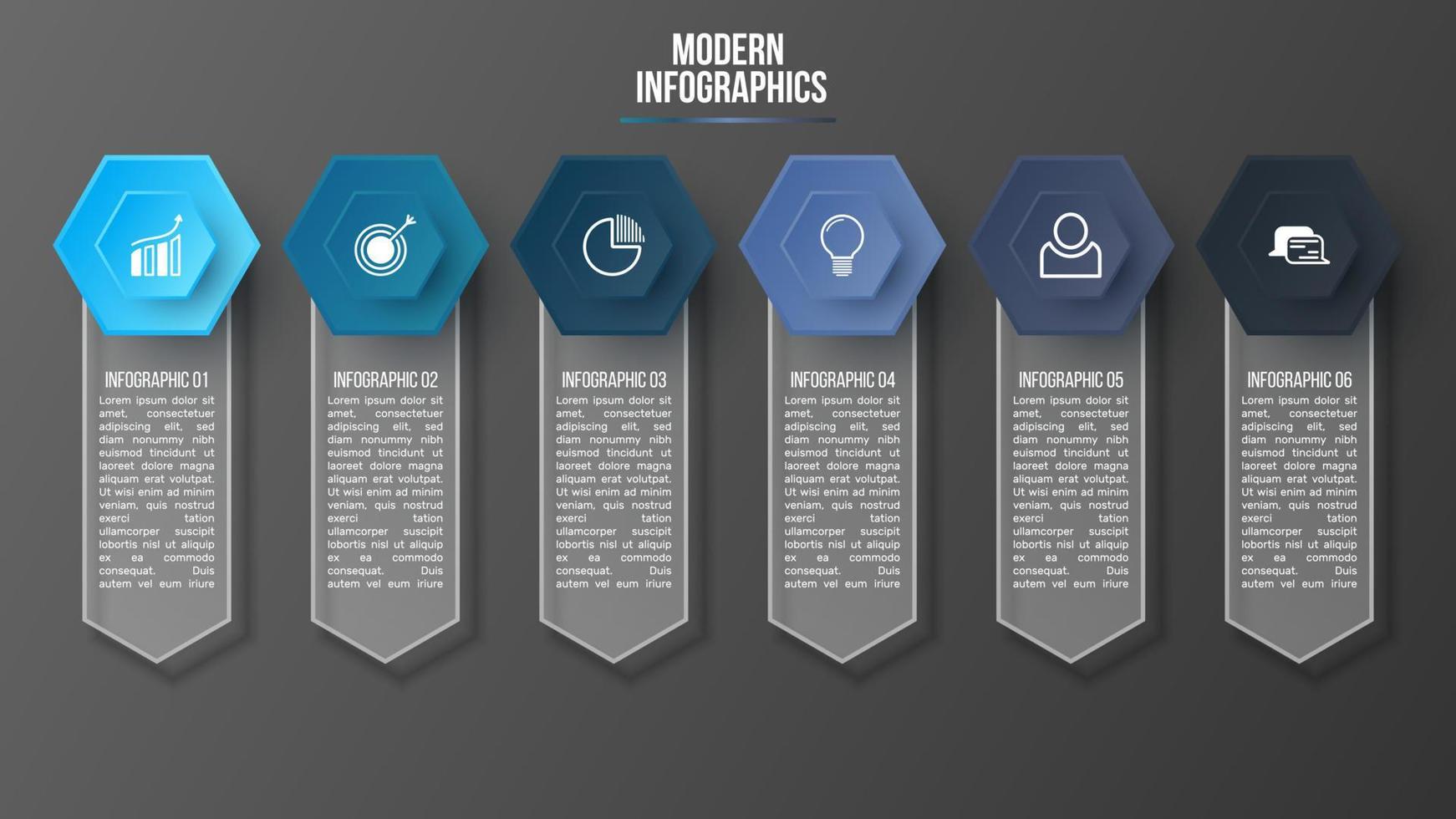 MODERN
INFOGRAPHICS

INFOGRAPHIC 01
Lorem ipsum dolor sit amet, consectetuer adipiscing elit, sed diam nonummy nibh euismod tincidunt ut laoreet dolore magna aliquam erat volutpat. Ut wisi enim ad minim veniam, quis nostrud exerci tation ullamcorper suscipit lobortis nisl ut aliquip ex ea commodo consequat. Duis autem vel eum iriure

INFOGRAPHIC 02
Lorem ipsum dolor sit amet, consectetuer adipiscing elit, sed diam nonummy nibh euismod tincidunt ut laoreet dolore magna aliquam erat volutpat. Ut wisi enim ad minim veniam, quis nostrud exerci tation ullamcorper suscipit lobortis nisl ut aliquip ex ea commodo consequat. Duis autem vel eum iriure

INFOGRAPHIC 03
Lorem ipsum dolor sit amet, consectetuer adipiscing elit, sed diam nonummy nibh euismod tincidunt ut laoreet dolore magna aliquam erat volutpat. Ut wisi enim ad minim veniam, quis nostrud exerci tation ullamcorper suscipit lobortis nisl ut aliquip ex ea commodo consequat. Duis autem vel eum iriure

INFOGRAPHIC 04
Lorem ipsum dolor sit amet, consectetuer adipiscing elit, sed diam nonummy nibh euismod tincidunt ut laoreet dolore magna aliquam erat volutpat. Ut wisi enim ad minim veniam, quis nostrud exerci tation ullamcorper suscipit lobortis nisl ut aliquip ex ea commodo consequat. Duis autem vel eum iriure

INFOGRAPHIC 05
Lorem ipsum dolor sit amet, consectetuer adipiscing elit, sed diam nonummy nibh euismod tincidunt ut laoreet dolore magna aliquam erat volutpat. Ut wisi enim ad minim veniam, quis nostrud exerci tation ullamcorper suscipit lobortis nisl ut aliquip ex ea commodo consequat. Duis autem vel eum iriure

INFOGRAPHIC 06
Lorem ipsum dolor sit amet, consectetuer adipiscing elit, sed diam nonummy nibh euismod tincidunt ut laoreet dolore magna aliquam erat volutpat. Ut wisi enim ad minim veniam, quis nostrud exerci tation ullamcorper suscipit lobortis nisl ut aliquip ex ea commodo consequat. Duis autem vel eum iriure