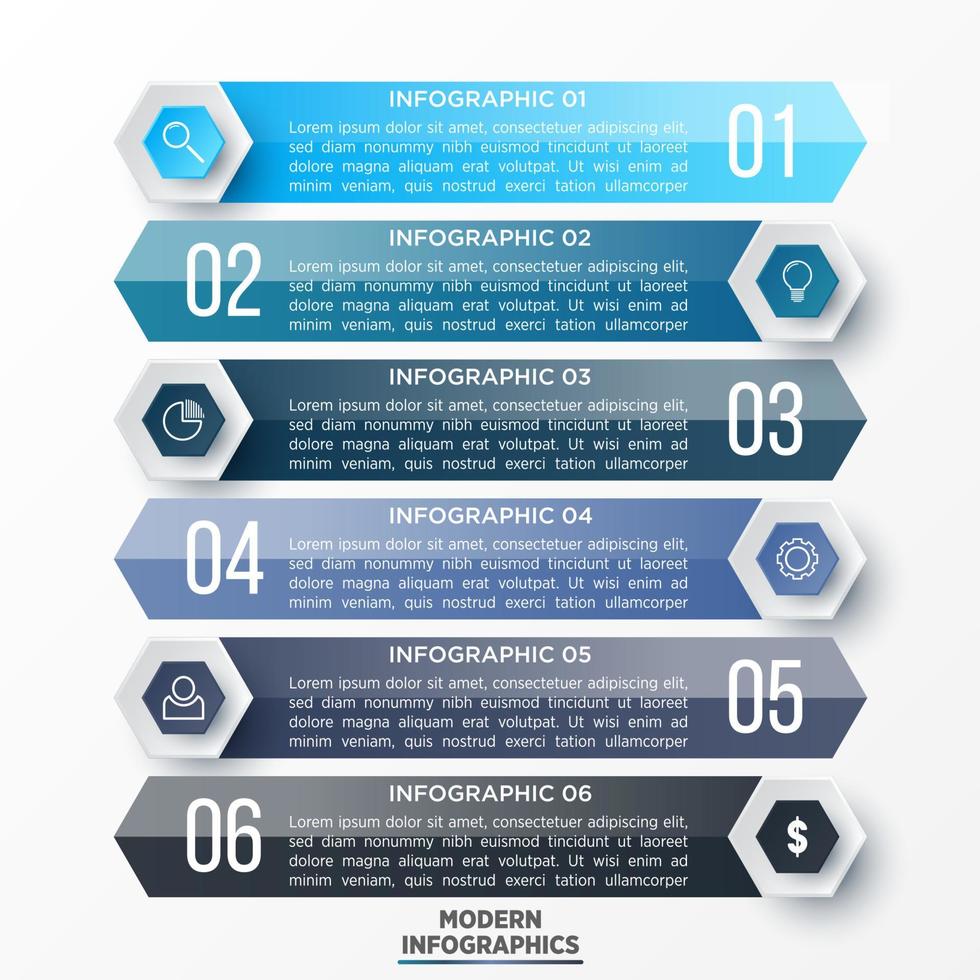 INFOGRAPHIC 01
Lorem ipsum dolor sit amet, consectetuer adipiscing elit, sed diam nonummy nibh euismod tincidunt ut laoreet dolore magna aliquam erat volutpat. Ut wisi enim ad minim veniam, quis nostrud exerci tation ullamcorper
01

02
INFOGRAPHIC 02
Lorem ipsum dolor sit amet, consectetuer adipiscing elit, sed diam nonummy nibh euismod tincidunt ut laoreet dolore magna aliquam erat volutpat. Ut wisi enim ad minim veniam, quis nostrud exerci tation ullamcorper

INFOGRAPHIC 03
Lorem ipsum dolor sit amet, consectetuer adipiscing elit, sed diam nonummy nibh euismod tincidunt ut laoreet dolore magna aliquam erat volutpat. Ut wisi enim ad minim veniam, quis nostrud exerci tation ullamcorper
03

04
INFOGRAPHIC 04
Lorem ipsum dolor sit amet, consectetuer adipiscing elit, sed diam nonummy nibh euismod tincidunt ut laoreet dolore magna aliquam erat volutpat. Ut wisi enim ad minim veniam, quis nostrud exerci tation ullamcorper

INFOGRAPHIC 05
Lorem ipsum dolor sit amet, consectetuer adipiscing elit, sed diam nonummy nibh euismod tincidunt ut laoreet dolore magna aliquam erat volutpat. Ut wisi enim ad minim veniam, quis nostrud exerci tation ullamcorper
05

06
INFOGRAPHIC 06
Lorem ipsum dolor sit amet, consectetuer adipiscing elit, sed diam nonummy nibh euismod tincidunt ut laoreet dolore magna aliquam erat volutpat. Ut wisi enim ad minim veniam, quis nostrud exerci tation ullamcorper
$

MODERN
INFOGRAPHICS