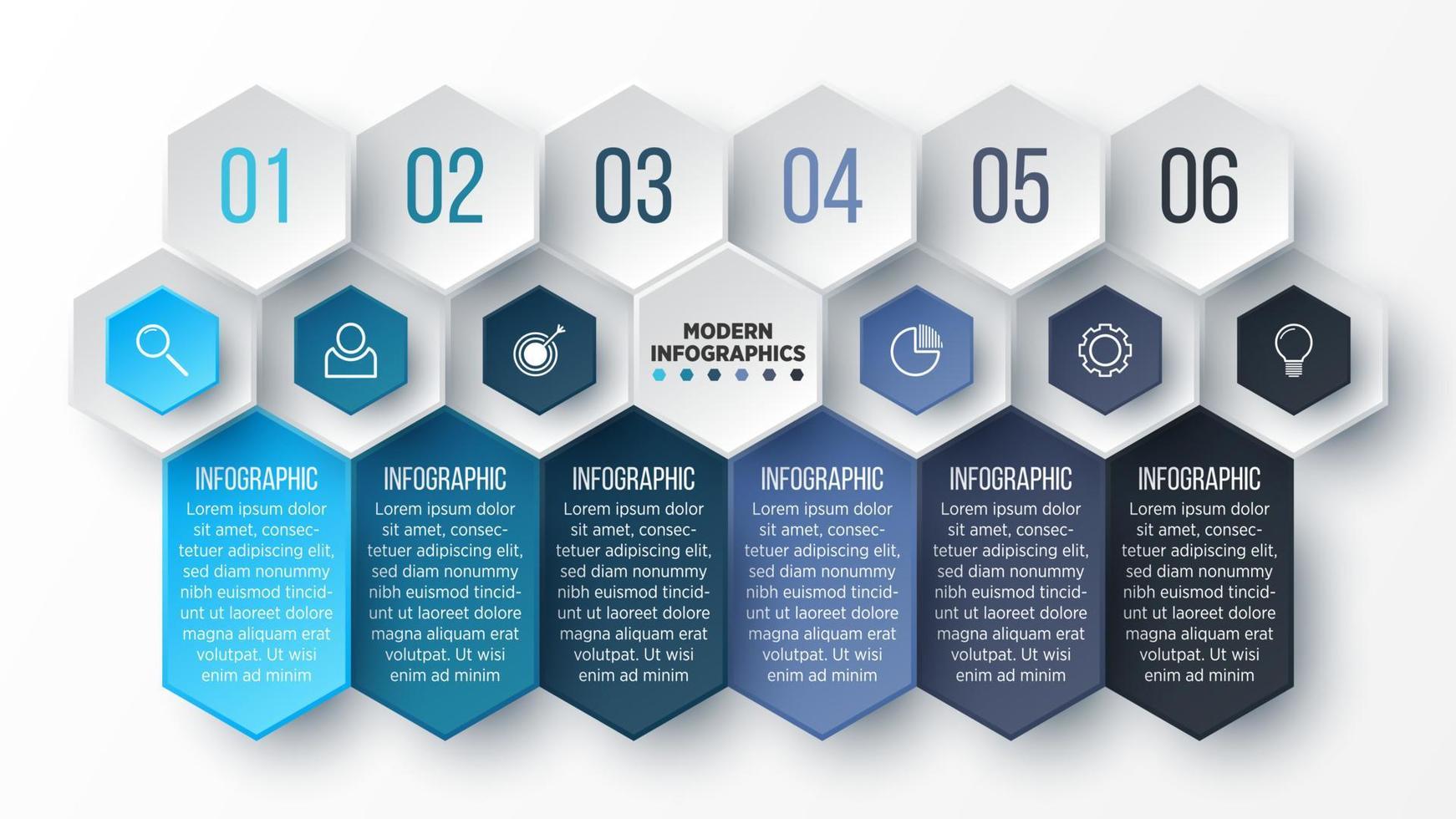 01

02

03

04

05

06

MODERN INFOGRAPHICS

INFOGRAPHIC
Lorem ipsum dolor sit amet, consectetuer adipiscing elit, sed diam nonummy nibh euismod tincidunt ut laoreet dolore magna aliquam erat volutpat. Ut wisi enim ad minim

INFOGRAPHIC
Lorem ipsum dolor sit amet, consectetuer adipiscing elit, sed diam nonummy nibh euismod tincidunt ut laoreet dolore magna aliquam erat volutpat. Ut wisi enim ad minim

INFOGRAPHIC
Lorem ipsum dolor sit amet, consectetuer adipiscing elit, sed diam nonummy nibh euismod tincidunt ut laoreet dolore magna aliquam erat volutpat. Ut wisi enim ad minim

INFOGRAPHIC
Lorem ipsum dolor sit amet, consectetuer adipiscing elit, sed diam nonummy nibh euismod tincidunt ut laoreet dolore magna aliquam erat volutpat. Ut wisi enim ad minim

INFOGRAPHIC
Lorem ipsum dolor sit amet, consectetuer adipiscing elit, sed diam nonummy nibh euismod tincidunt ut laoreet dolore magna aliquam erat volutpat. Ut wisi enim ad minim

INFOGRAPHIC
Lorem ipsum dolor sit amet, consectetuer adipiscing elit, sed diam nonummy nibh euismod tincidunt ut laoreet dolore magna aliquam erat volutpat. Ut wisi enim ad minim