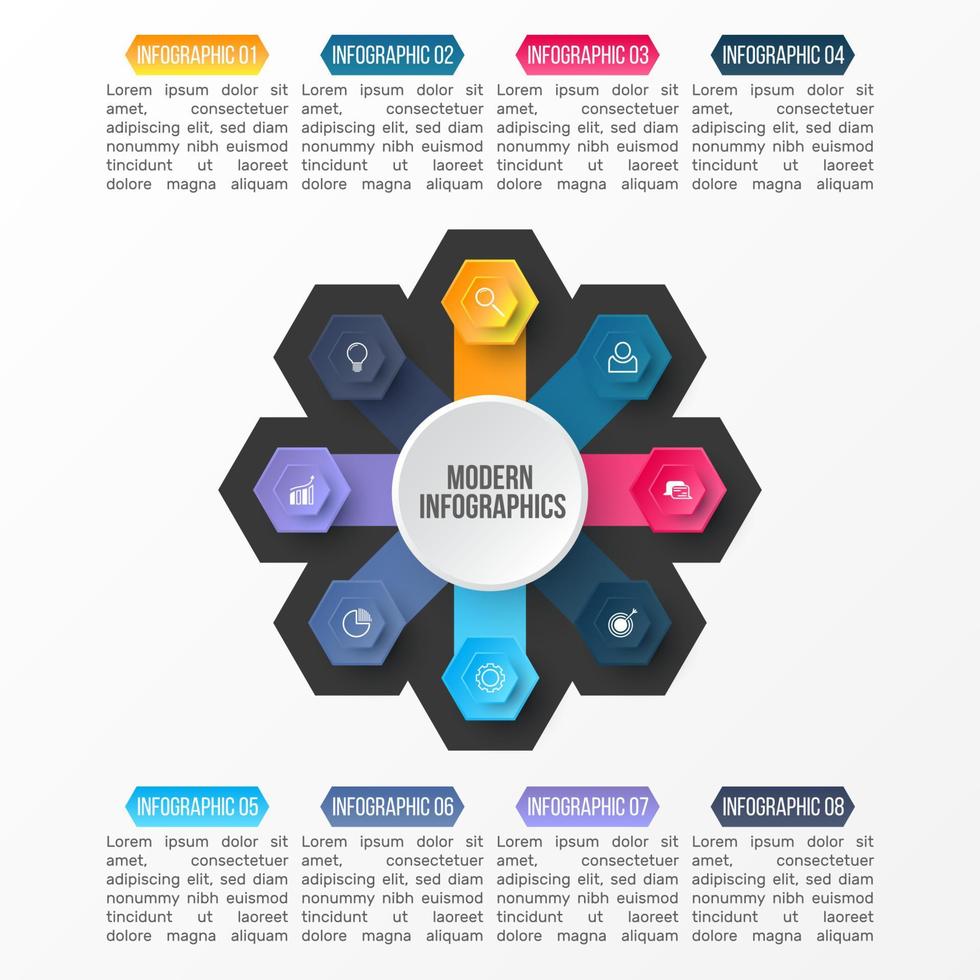 INFOGRAPHIC 01

Lorem ipsum dolor sit amet, consectetuer adipiscing elit, sed diam nonummy nibh euismod tincidunt ut laoreet dolore magna aliquam

INFOGRAPHIC 02

Lorem ipsum dolor sit amet, consectetuer adipiscing elit, sed diam nonummy nibh euismod tincidunt ut laoreet dolore magna aliquam

INFOGRAPHIC 03

Lorem ipsum dolor sit amet, consectetuer adipiscing elit, sed diam nonummy nibh euismod tincidunt ut laoreet dolore magna aliquam

INFOGRAPHIC 04

Lorem ipsum dolor sit amet, consectetuer adipiscing elit, sed diam nonummy nibh euismod tincidunt ut laoreet dolore magna aliquam

MODERN INFOGRAPHICS

INFOGRAPHIC 05

Lorem ipsum dolor sit amet, consectetuer adipiscing elit, sed diam nonummy nibh euismod tincidunt ut laoreet dolore magna aliquam

INFOGRAPHIC 06

Lorem ipsum dolor sit amet, consectetuer adipiscing elit, sed diam nonummy nibh euismod tincidunt ut laoreet dolore magna aliquam

INFOGRAPHIC 07

Lorem ipsum dolor sit amet, consectetuer adipiscing elit, sed diam nonummy nibh euismod tincidunt ut laoreet dolore magna aliquam

INFOGRAPHIC 08

Lorem ipsum dolor sit amet, consectetuer adipiscing elit, sed diam nonummy nibh euismod tincidunt ut laoreet dolore magna aliquam