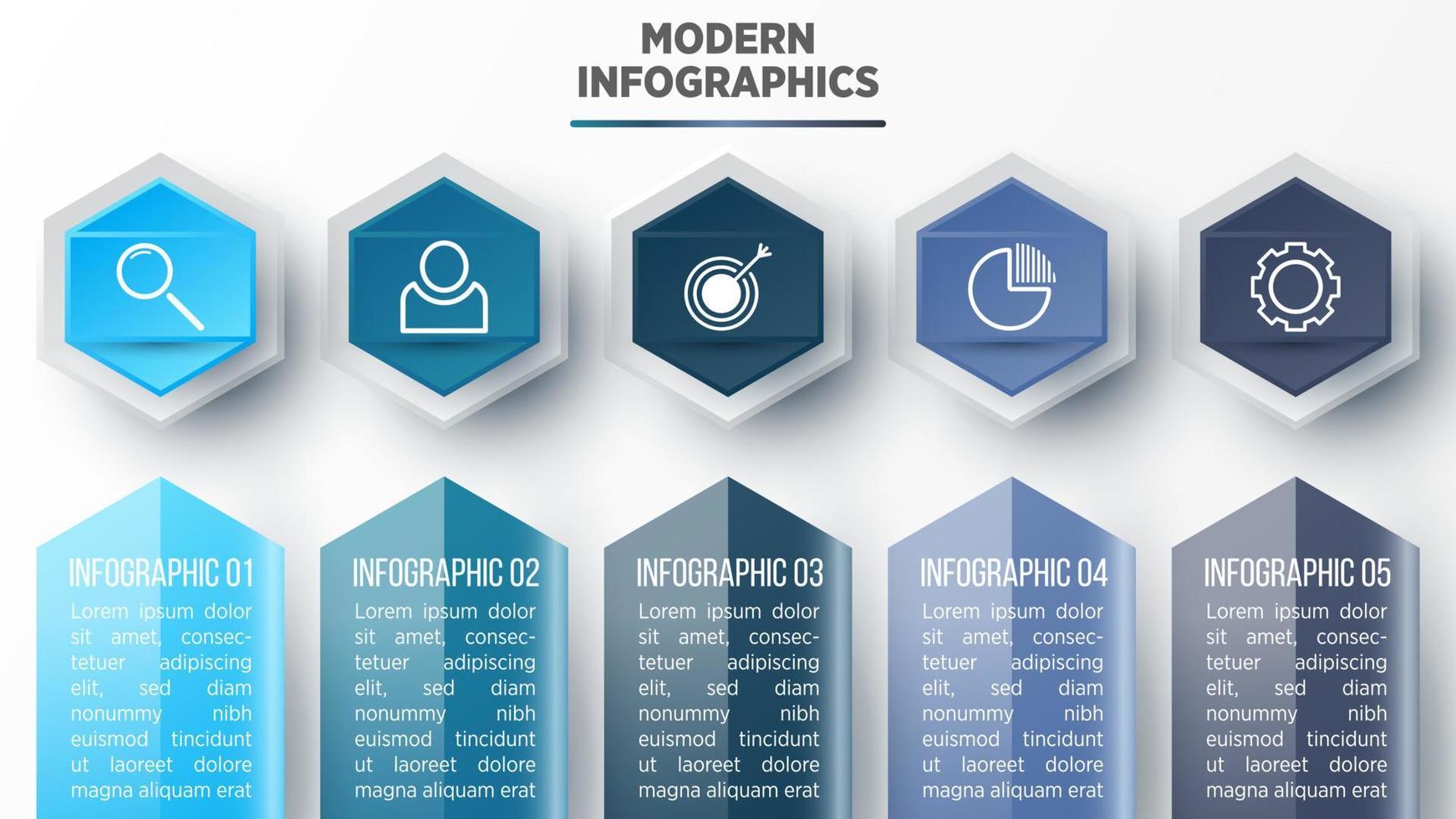 MODERN
INFOGRAPHICS

INFOGRAPHIC 01
Lorem ipsum dolor sit amet, consectetuer adipiscing elit, sed diam nonummy nibh euismod tincidunt ut laoreet dolore magna aliquam erat

INFOGRAPHIC 02
Lorem ipsum dolor sit amet, consectetuer adipiscing elit, sed diam nonummy nibh euismod tincidunt ut laoreet dolore magna aliquam erat

INFOGRAPHIC 03
Lorem ipsum dolor sit amet, consectetuer adipiscing elit, sed diam nonummy nibh euismod tincidunt ut laoreet dolore magna aliquam erat

INFOGRAPHIC 04
Lorem ipsum dolor sit amet, consectetuer adipiscing elit, sed diam nonummy nibh euismod tincidunt ut laoreet dolore magna aliquam erat

INFOGRAPHIC 05
Lorem ipsum dolor sit amet, consectetuer adipiscing elit, sed diam nonummy nibh euismod tincidunt ut laoreet dolore magna aliquam erat