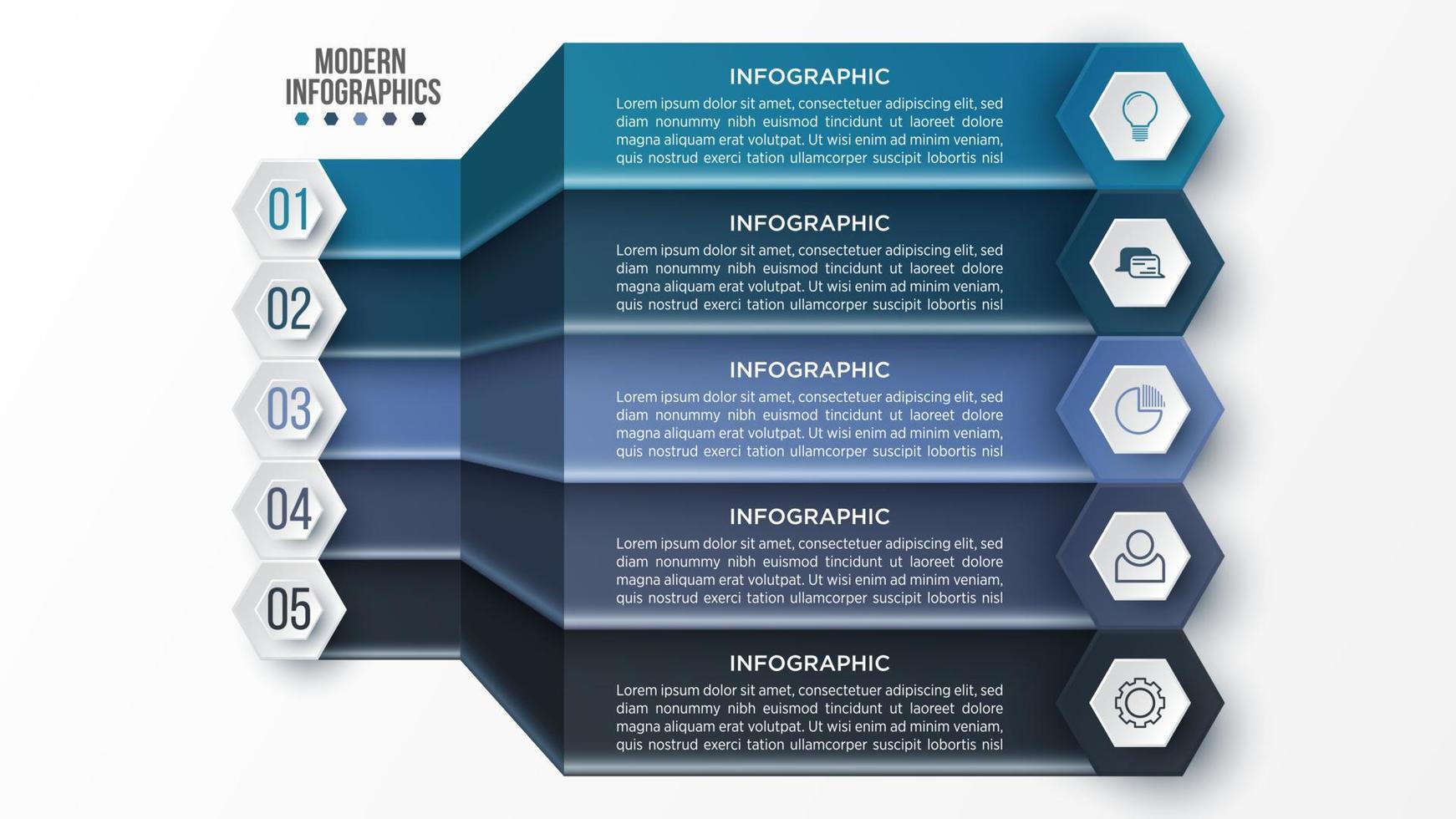 MODERN
INFOGRAPHICS

01
02
03
04
05

INFOGRAPHIC
Lorem ipsum dolor sit amet, consectetuer adipiscing elit, sed diam nonummy nibh euismod tincidunt ut laoreet dolore magna aliquam erat volutpat. Ut wisi enim ad minim veniam, quis nostrud exerci tation ullamcorper suscipit lobortis nisl

INFOGRAPHIC
Lorem ipsum dolor sit amet, consectetuer adipiscing elit, sed diam nonummy nibh euismod tincidunt ut laoreet dolore magna aliquam erat volutpat. Ut wisi enim ad minim veniam, quis nostrud exerci tation ullamcorper suscipit lobortis nisl

INFOGRAPHIC
Lorem ipsum dolor sit amet, consectetuer adipiscing elit, sed diam nonummy nibh euismod tincidunt ut laoreet dolore magna aliquam erat volutpat. Ut wisi enim ad minim veniam, quis nostrud exerci tation ullamcorper suscipit lobortis nisl

INFOGRAPHIC
Lorem ipsum dolor sit amet, consectetuer adipiscing elit, sed diam nonummy nibh euismod tincidunt ut laoreet dolore magna aliquam erat volutpat. Ut wisi enim ad minim veniam, quis nostrud exerci tation ullamcorper suscipit lobortis nisl

INFOGRAPHIC
Lorem ipsum dolor sit amet, consectetuer adipiscing elit, sed diam nonummy nibh euismod tincidunt ut laoreet dolore magna aliquam erat volutpat. Ut wisi enim ad minim veniam, quis nostrud exerci tation ullamcorper suscipit lobortis nisl