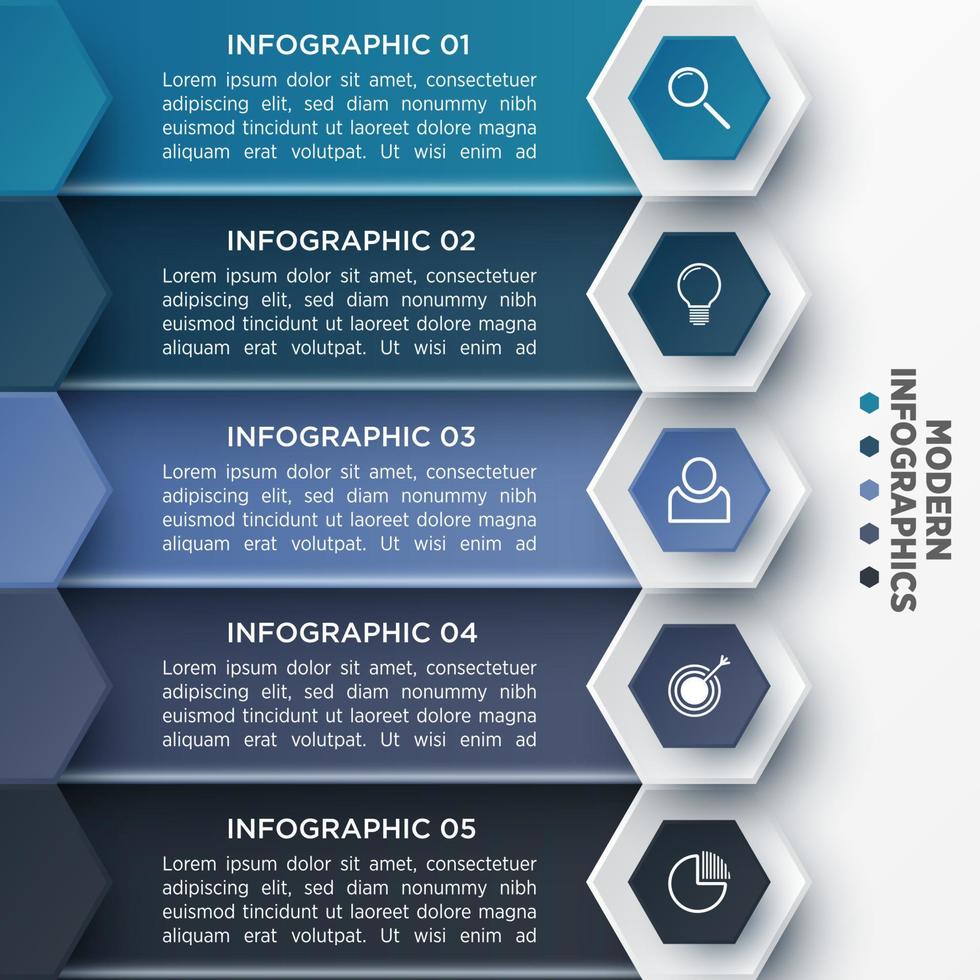 INFOGRAPHIC 01
Lorem ipsum dolor sit amet, consectetuer adipiscing elit, sed diam nonummy nibh euismod tincidunt ut laoreet dolore magna aliquam erat volutpat. Ut wisi enim ad

INFOGRAPHIC 02
Lorem ipsum dolor sit amet, consectetuer adipiscing elit, sed diam nonummy nibh euismod tincidunt ut laoreet dolore magna aliquam erat volutpat. Ut wisi enim ad

INFOGRAPHIC 03
Lorem ipsum dolor sit amet, consectetuer adipiscing elit, sed diam nonummy nibh euismod tincidunt ut laoreet dolore magna aliquam erat volutpat. Ut wisi enim ad

INFOGRAPHIC 04
Lorem ipsum dolor sit amet, consectetuer adipiscing elit, sed diam nonummy nibh euismod tincidunt ut laoreet dolore magna aliquam erat volutpat. Ut wisi enim ad

INFOGRAPHIC 05
Lorem ipsum dolor sit amet, consectetuer adipiscing elit, sed diam nonummy nibh euismod tincidunt ut laoreet dolore magna aliquam erat volutpat. Ut wisi enim ad

MODERN
INFOGRAPHICS