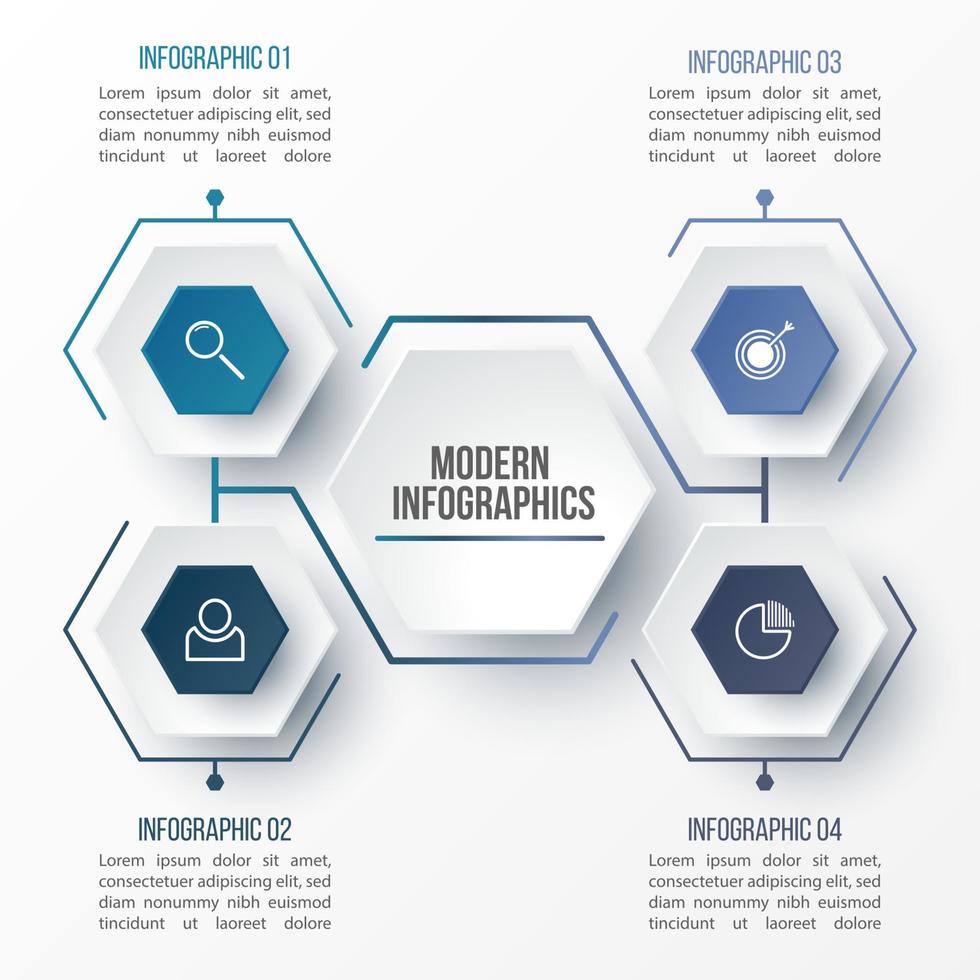 INFOGRAPHIC 01
Lorem ipsum dolor sit amet, consectetuer adipiscing elit, sed diam nonummy nibh euismod tincidunt ut laoreet dolore

INFOGRAPHIC 03
Lorem ipsum dolor sit amet, consectetuer adipiscing elit, sed diam nonummy nibh euismod tincidunt ut laoreet dolore

MODERN INFOGRAPHICS

INFOGRAPHIC 02
Lorem ipsum dolor sit amet, consectetuer adipiscing elit, sed diam nonummy nibh euismod tincidunt ut laoreet dolore

INFOGRAPHIC 04
Lorem ipsum dolor sit amet, consectetuer adipiscing elit, sed diam nonummy nibh euismod tincidunt ut laoreet dolore