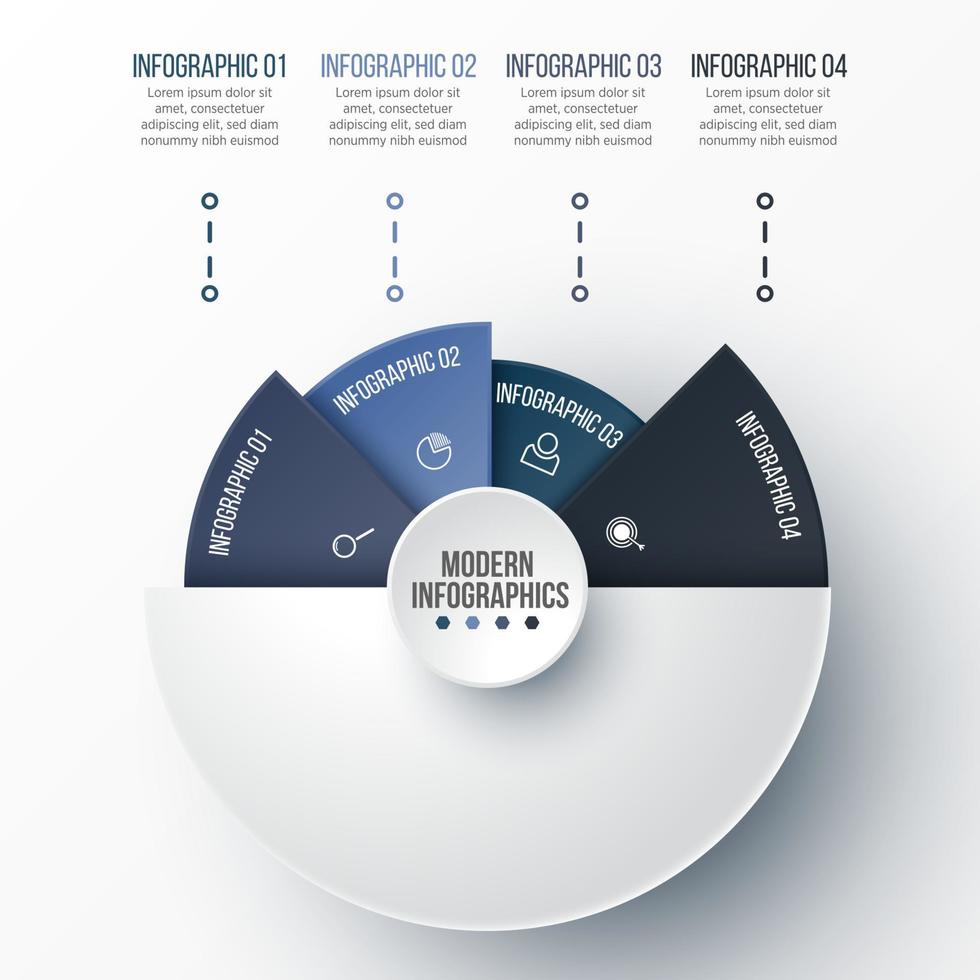 INFOGRAPHIC 01
Lorem ipsum dolor sit amet, consectetuer adipiscing elit, sed diam nonummy nibh euismod

INFOGRAPHIC 02
Lorem ipsum dolor sit amet, consectetuer adipiscing elit, sed diam nonummy nibh euismod

INFOGRAPHIC 03
Lorem ipsum dolor sit amet, consectetuer adipiscing elit, sed diam nonummy nibh euismod

INFOGRAPHIC 04
Lorem ipsum dolor sit amet, consectetuer adipiscing elit, sed diam nonummy nibh euismod

INFOGRAPHIC 01

INFOGRAPHIC 02

INFOGRAPHIC 03

INFOGRAPHIC 04

MODERN
INFOGRAPHICS