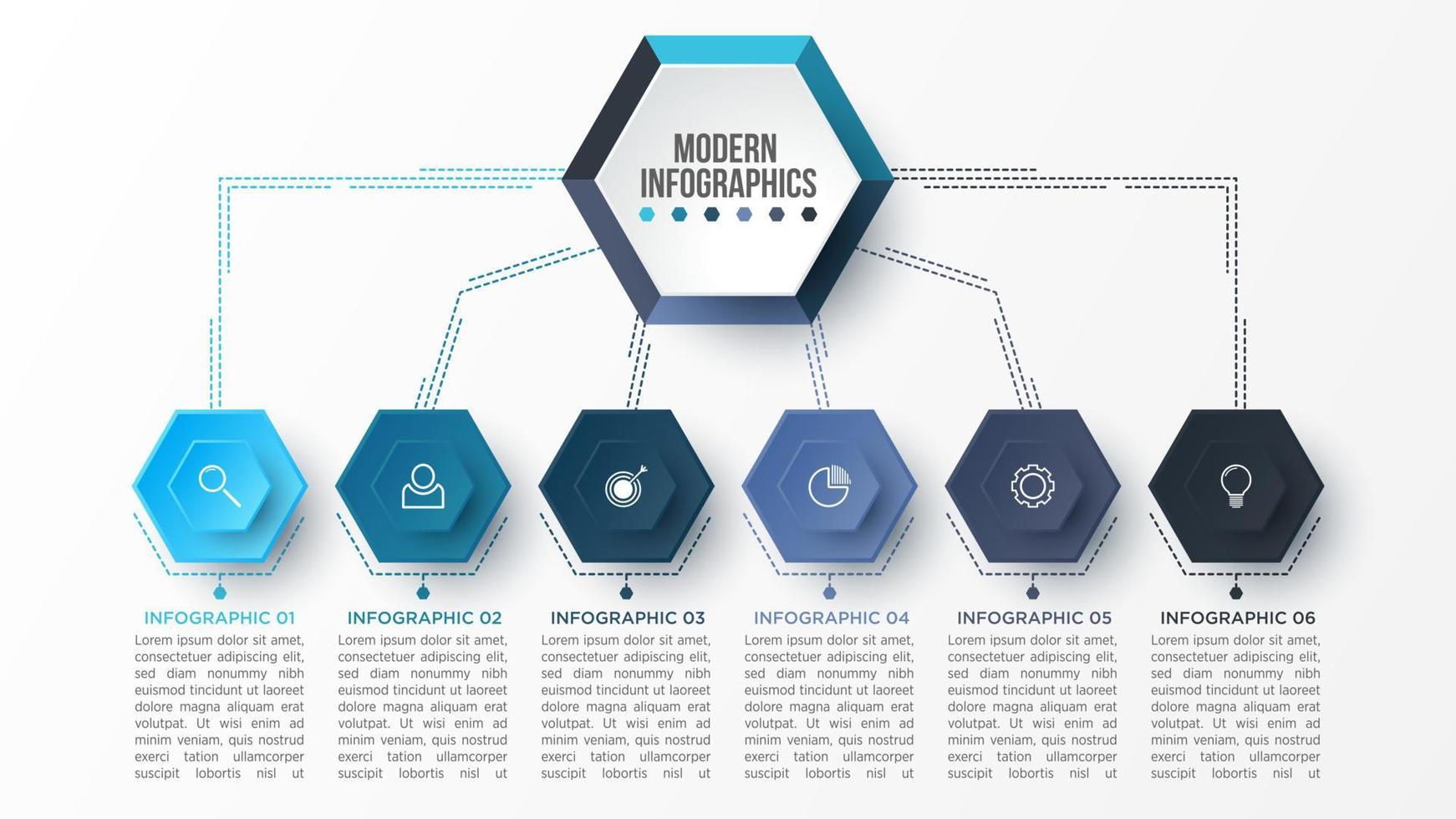 MODERN
INFOGRAPHICS

INFOGRAPHIC 01
Lorem ipsum dolor sit amet, consectetuer adipiscing elit, sed diam nonummy nibh euismod tincidunt ut laoreet dolore magna aliquam erat volutpat. Ut wisi enim ad minim veniam, quis nostrud exerci tation ullamcorper suscipit lobortis nisl ut

INFOGRAPHIC 02
Lorem ipsum dolor sit amet, consectetuer adipiscing elit, sed diam nonummy nibh euismod tincidunt ut laoreet dolore magna aliquam erat volutpat. Ut wisi enim ad minim veniam, quis nostrud exerci tation ullamcorper suscipit lobortis nisl ut

INFOGRAPHIC 03
Lorem ipsum dolor sit amet, consectetuer adipiscing elit, sed diam nonummy nibh euismod tincidunt ut laoreet dolore magna aliquam erat volutpat. Ut wisi enim ad minim veniam, quis nostrud exerci tation ullamcorper suscipit lobortis nisl ut

INFOGRAPHIC 04
Lorem ipsum dolor sit amet, consectetuer adipiscing elit, sed diam nonummy nibh euismod tincidunt ut laoreet dolore magna aliquam erat volutpat. Ut wisi enim ad minim veniam, quis nostrud exerci tation ullamcorper suscipit lobortis nisl ut

INFOGRAPHIC 05
Lorem ipsum dolor sit amet, consectetuer adipiscing elit, sed diam nonummy nibh euismod tincidunt ut laoreet dolore magna aliquam erat volutpat. Ut wisi enim ad minim veniam, quis nostrud exerci tation ullamcorper suscipit lobortis nisl ut

INFOGRAPHIC 06
Lorem ipsum dolor sit amet, consectetuer adipiscing elit, sed diam nonummy nibh euismod tincidunt ut laoreet dolore magna aliquam erat volutpat. Ut wisi enim ad minim veniam, quis nostrud exerci tation ullamcorper suscipit lobortis nisl ut