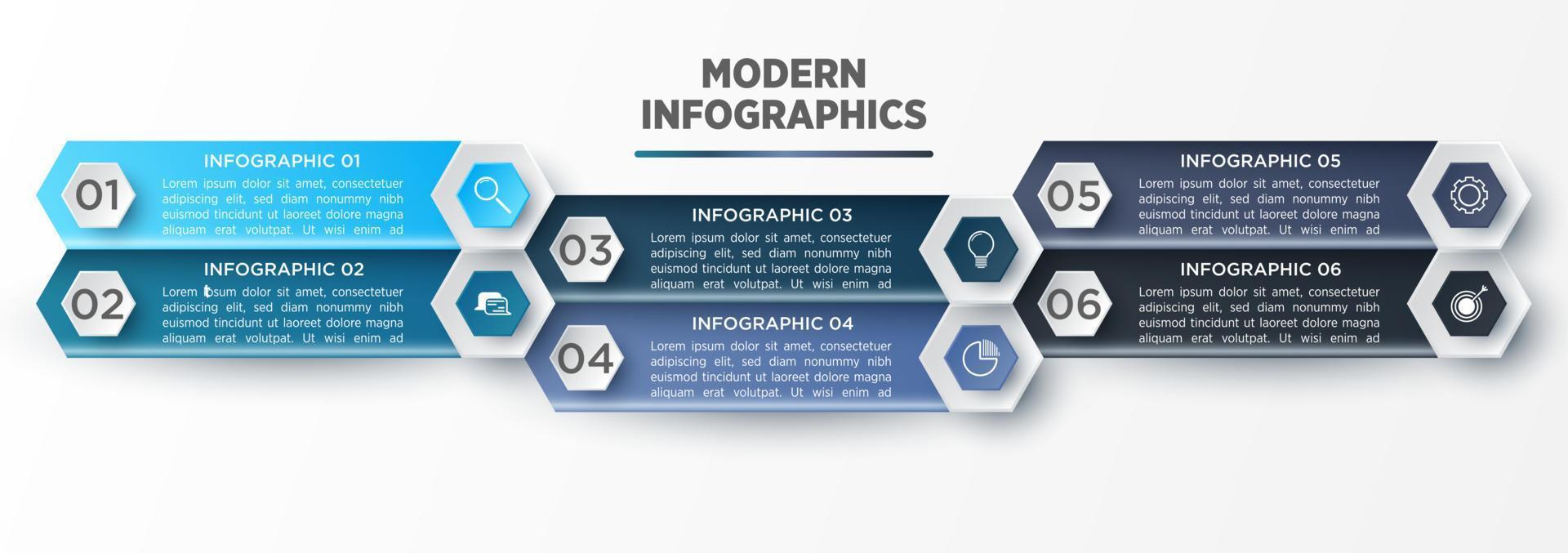 MODERN INFOGRAPHICS

01
INFOGRAPHIC 01
Lorem ipsum dolor sit amet, consectetuer adipiscing elit, sed diam nonummy nibh euismod tincidunt ut laoreet dolore magna aliquam erat volutpat. Ut wisi enim ad

02
INFOGRAPHIC 02
Lorem ipsum dolor sit amet, consectetuer adipiscing elit, sed diam nonummy nibh euismod tincidunt ut laoreet dolore magna aliquam erat volutpat. Ut wisi enim ad

03
INFOGRAPHIC 03
Lorem ipsum dolor sit amet, consectetuer adipiscing elit, sed diam nonummy nibh euismod tincidunt ut laoreet dolore magna aliquam erat volutpat. Ut wisi enim ad

04
INFOGRAPHIC 04
Lorem ipsum dolor sit amet, consectetuer adipiscing elit, sed diam nonummy nibh euismod tincidunt ut laoreet dolore magna aliquam erat volutpat. Ut wisi enim ad

05
INFOGRAPHIC 05
Lorem ipsum dolor sit amet, consectetuer adipiscing elit, sed diam nonummy nibh euismod tincidunt ut laoreet dolore magna aliquam erat volutpat. Ut wisi enim ad

06
INFOGRAPHIC 06
Lorem ipsum dolor sit amet, consectetuer adipiscing elit, sed diam nonummy nibh euismod tincidunt ut laoreet dolore magna aliquam erat volutpat. Ut wisi enim ad