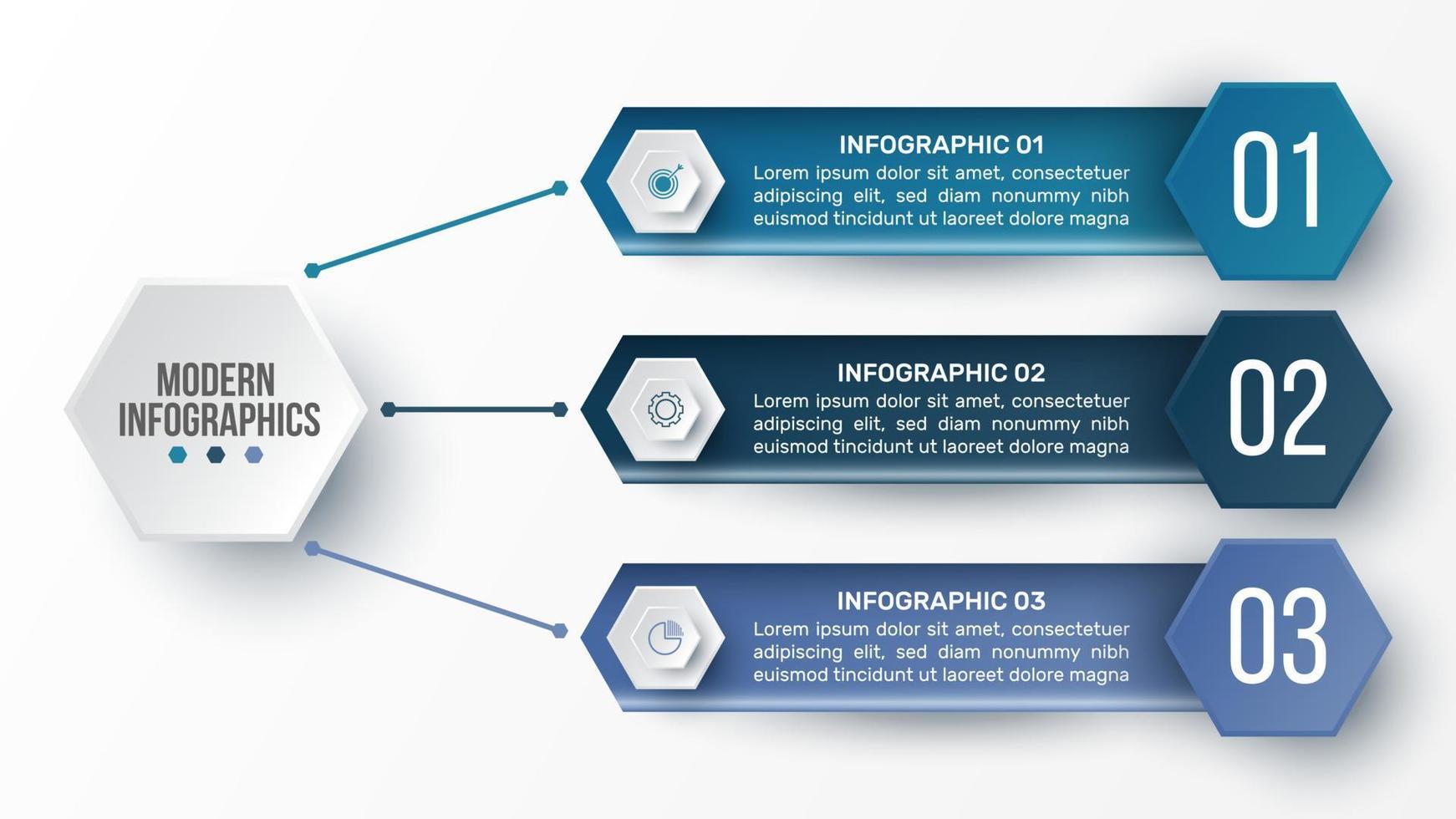 MODERN INFOGRAPHICS

INFOGRAPHIC 01
Lorem ipsum dolor sit amet, consectetuer adipiscing elit, sed diam nonummy nibh euismod tincidunt ut laoreet dolore magna

01

INFOGRAPHIC 02
Lorem ipsum dolor sit amet, consectetuer adipiscing elit, sed diam nonummy nibh euismod tincidunt ut laoreet dolore magna

02

INFOGRAPHIC 03
Lorem ipsum dolor sit amet, consectetuer adipiscing elit, sed diam nonummy nibh euismod tincidunt ut laoreet dolore magna

03