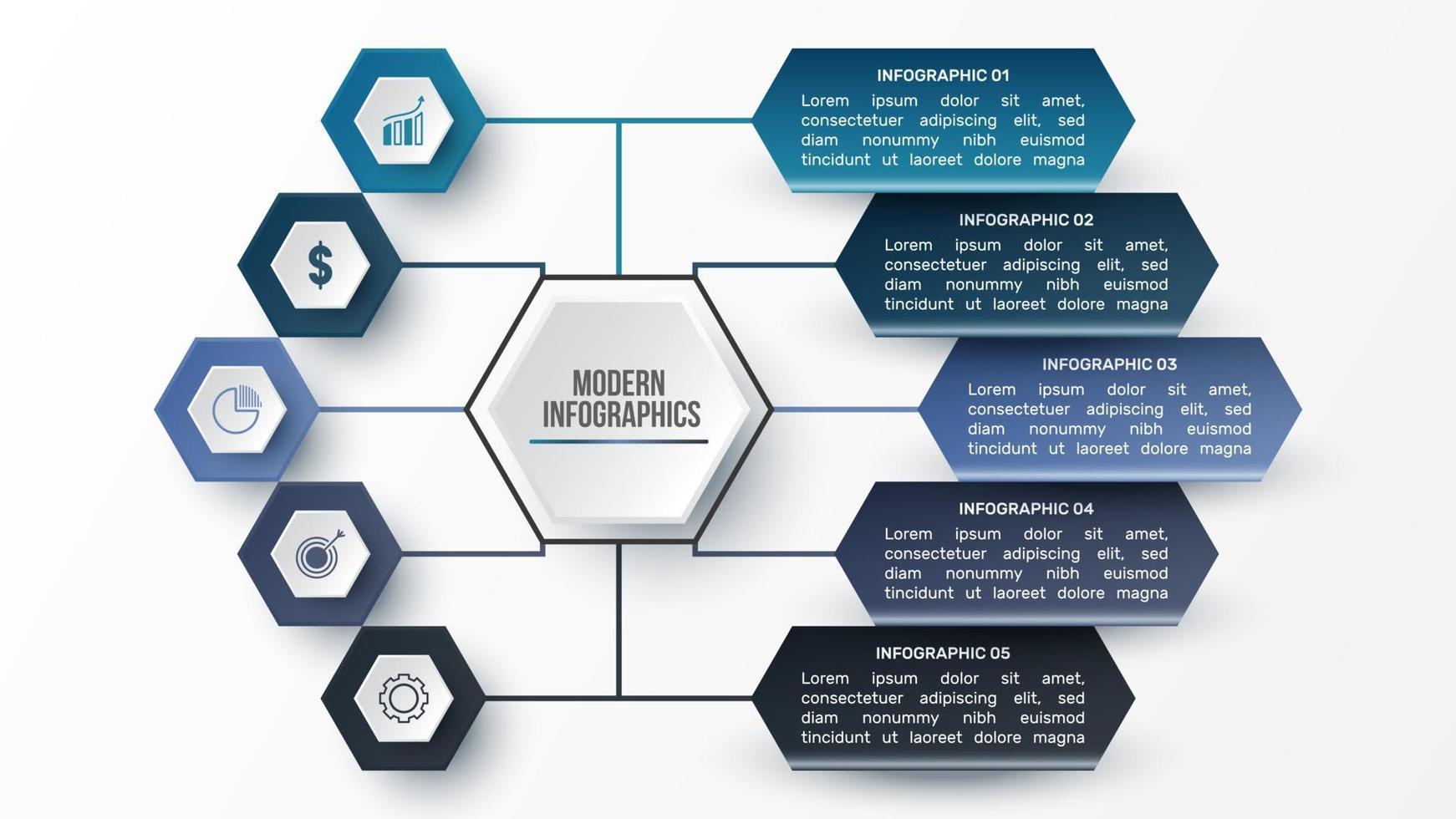 $

MODERN INFOGRAPHICS

INFOGRAPHIC 01
Lorem ipsum dolor sit amet, consectetuer adipiscing elit, sed diam nonummy nibh euismod tincidunt ut laoreet dolore magna

INFOGRAPHIC 02
Lorem ipsum dolor sit amet, consectetuer adipiscing elit, sed diam nonummy nibh euismod tincidunt ut laoreet dolore magna

INFOGRAPHIC 03
Lorem ipsum dolor sit amet, consectetuer adipiscing elit, sed diam nonummy nibh euismod tincidunt ut laoreet dolore magna

INFOGRAPHIC 04
Lorem ipsum dolor sit amet, consectetuer adipiscing elit, sed diam nonummy nibh euismod tincidunt ut laoreet dolore magna

INFOGRAPHIC 05
Lorem ipsum dolor sit amet, consectetuer adipiscing elit, sed diam nonummy nibh euismod tincidunt ut laoreet dolore magna