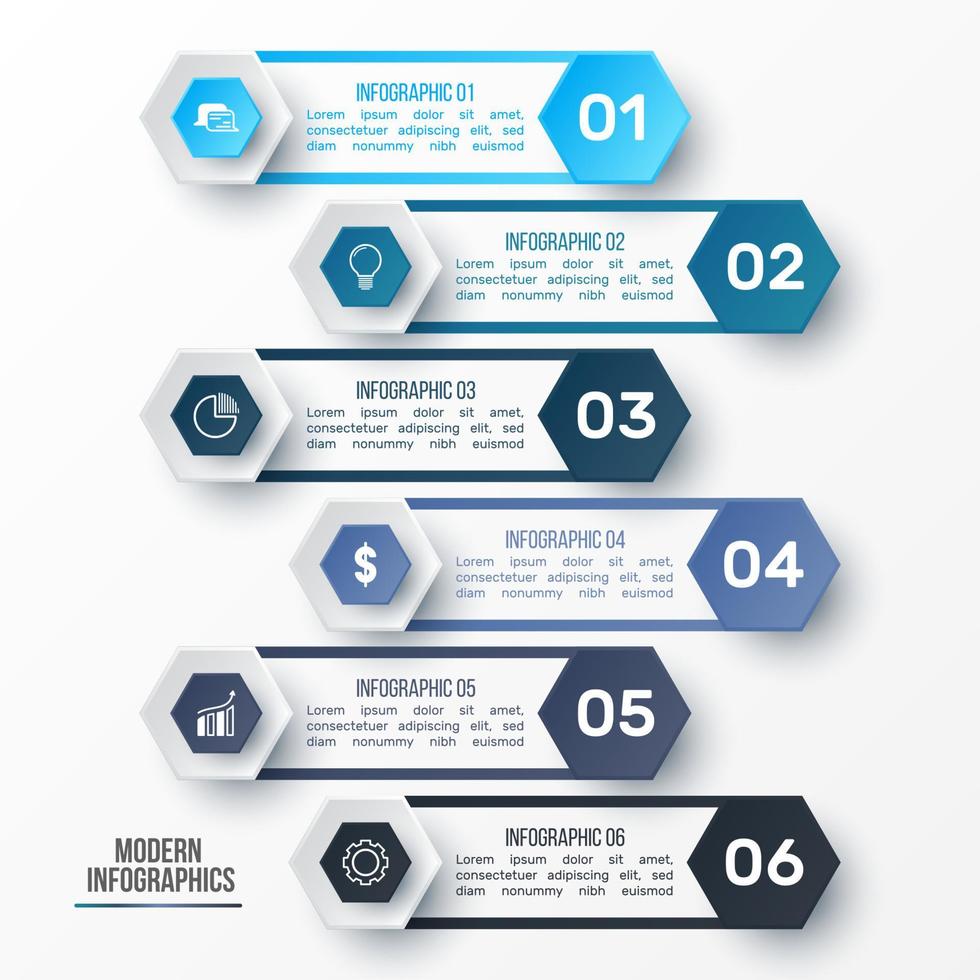 INFOGRAPHIC 01
Lorem ipsum dolor sit amet, consectetuer adipiscing elit, sed diam nonummy nibh euismod
01

INFOGRAPHIC 02
Lorem ipsum dolor sit amet, consectetuer adipiscing elit, sed diam nonummy nibh euismod
02

INFOGRAPHIC 03
Lorem ipsum dolor sit amet, consectetuer adipiscing elit, sed diam nonummy nibh euismod
03

$
INFOGRAPHIC 04
Lorem ipsum dolor sit amet, consectetuer adipiscing elit, sed diam nonummy nibh euismod
04

INFOGRAPHIC 05
Lorem ipsum dolor sit amet, consectetuer adipiscing elit, sed diam nonummy nibh euismod
05

MODERN INFOGRAPHICS

INFOGRAPHIC 06
Lorem ipsum dolor sit amet, consectetuer adipiscing elit, sed diam nonummy nibh euismod
06