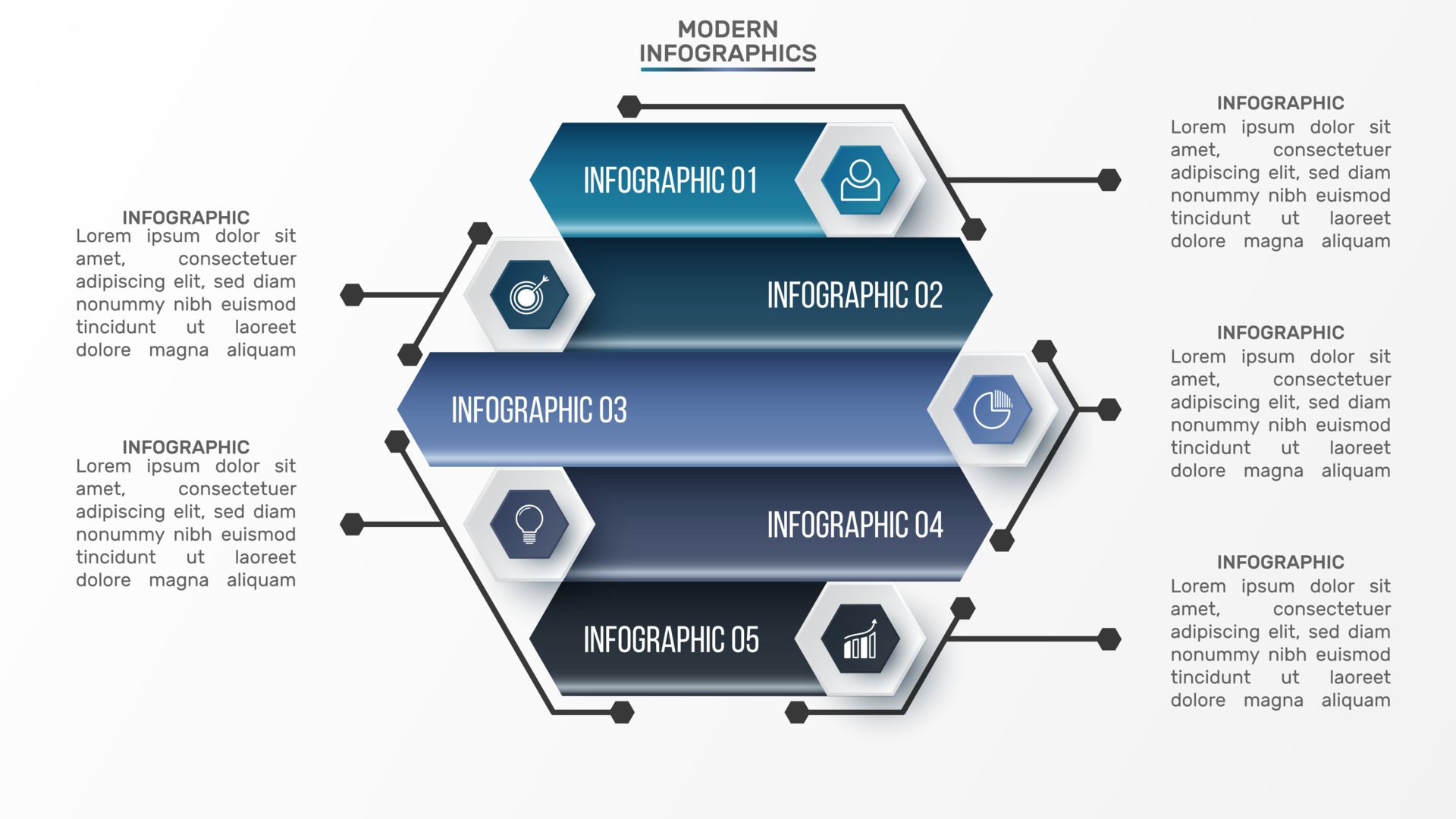 MODERN
INFOGRAPHICS

INFOGRAPHIC
Lorem ipsum dolor sit amet, consectetuer adipiscing elit, sed diam nonummy nibh euismod tincidunt ut laoreet dolore magna aliquam

INFOGRAPHIC
Lorem ipsum dolor sit amet, consectetuer adipiscing elit, sed diam nonummy nibh euismod tincidunt ut laoreet dolore magna aliquam

INFOGRAPHIC 01

INFOGRAPHIC 02

INFOGRAPHIC 03

INFOGRAPHIC 04

INFOGRAPHIC 05

INFOGRAPHIC
Lorem ipsum dolor sit amet, consectetuer adipiscing elit, sed diam nonummy nibh euismod tincidunt ut laoreet dolore magna aliquam

INFOGRAPHIC
Lorem ipsum dolor sit amet, consectetuer adipiscing elit, sed diam nonummy nibh euismod tincidunt ut laoreet dolore magna aliquam

INFOGRAPHIC
Lorem ipsum dolor sit amet, consectetuer adipiscing elit, sed diam nonummy nibh euismod tincidunt ut laoreet dolore magna aliquam