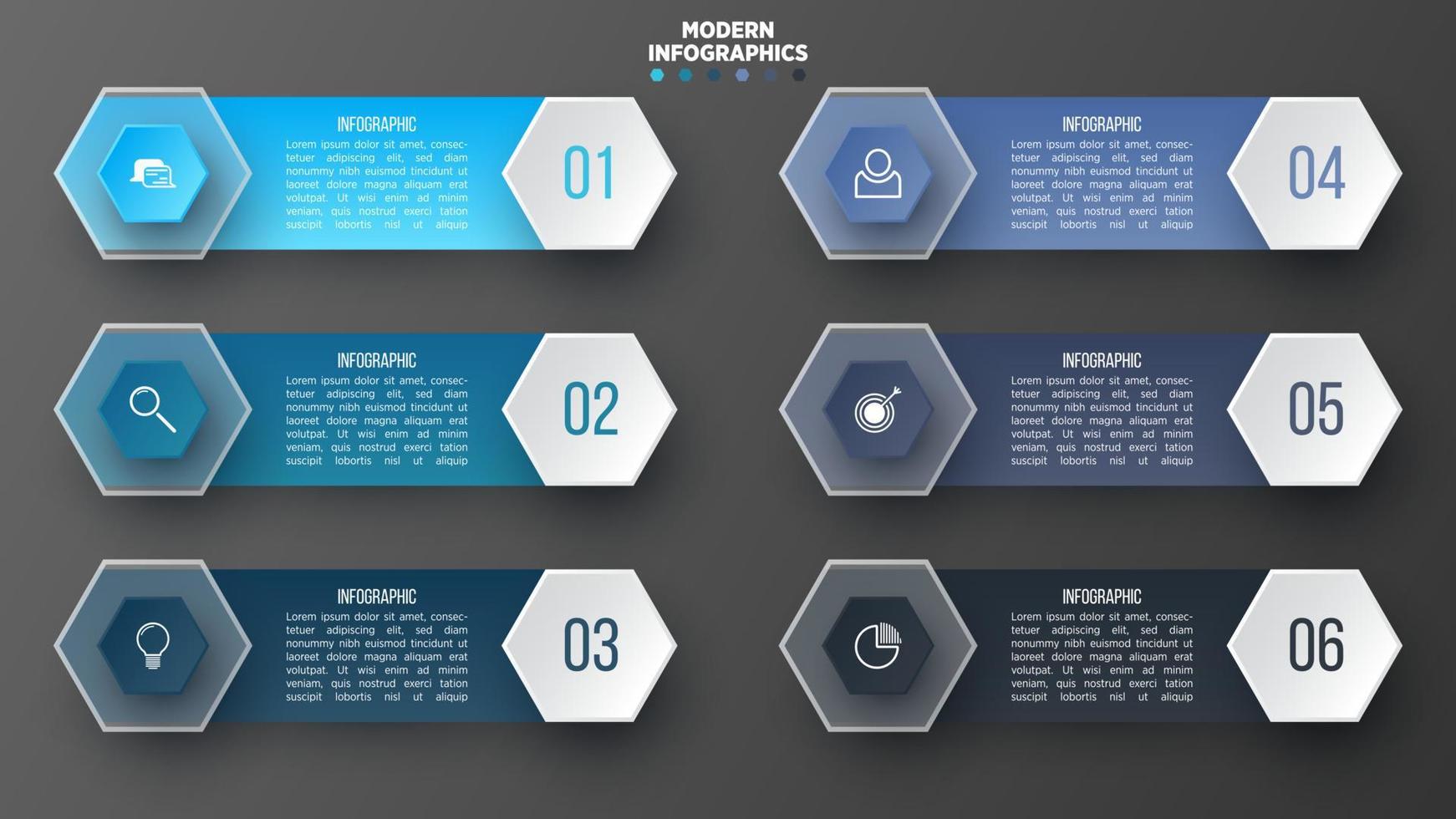 MODERN
INFOGRAPHICS

INFOGRAPHIC
Lorem ipsum dolor sit amet, consectetuer adipiscing elit, sed diam nonummy nibh euismod tincidunt ut laoreet dolore magna aliquam erat volutpat. Ut wisi enim ad minim veniam, quis nostrud exerci tation suscipit lobortis nisl ut aliquip

01

INFOGRAPHIC
Lorem ipsum dolor sit amet, consectetuer adipiscing elit, sed diam nonummy nibh euismod tincidunt ut laoreet dolore magna aliquam erat volutpat. Ut wisi enim ad minim veniam, quis nostrud exerci tation suscipit lobortis nisl ut aliquip

02

INFOGRAPHIC
Lorem ipsum dolor sit amet, consectetuer adipiscing elit, sed diam nonummy nibh euismod tincidunt ut laoreet dolore magna aliquam erat volutpat. Ut wisi enim ad minim veniam, quis nostrud exerci tation suscipit lobortis nisl ut aliquip

03

INFOGRAPHIC
Lorem ipsum dolor sit amet, consectetuer adipiscing elit, sed diam nonummy nibh euismod tincidunt ut laoreet dolore magna aliquam erat volutpat. Ut wisi enim ad minim veniam, quis nostrud exerci tation suscipit lobortis nisl ut aliquip

04

INFOGRAPHIC
Lorem ipsum dolor sit amet, consectetuer adipiscing elit, sed diam nonummy nibh euismod tincidunt ut laoreet dolore magna aliquam erat volutpat. Ut wisi enim ad minim veniam, quis nostrud exerci tation suscipit lobortis nisl ut aliquip

05

INFOGRAPHIC
Lorem ipsum dolor sit amet, consectetuer adipiscing elit, sed diam nonummy nibh euismod tincidunt ut laoreet dolore magna aliquam erat volutpat. Ut wisi enim ad minim veniam, quis nostrud exerci tation suscipit lobortis nisl ut aliquip

06