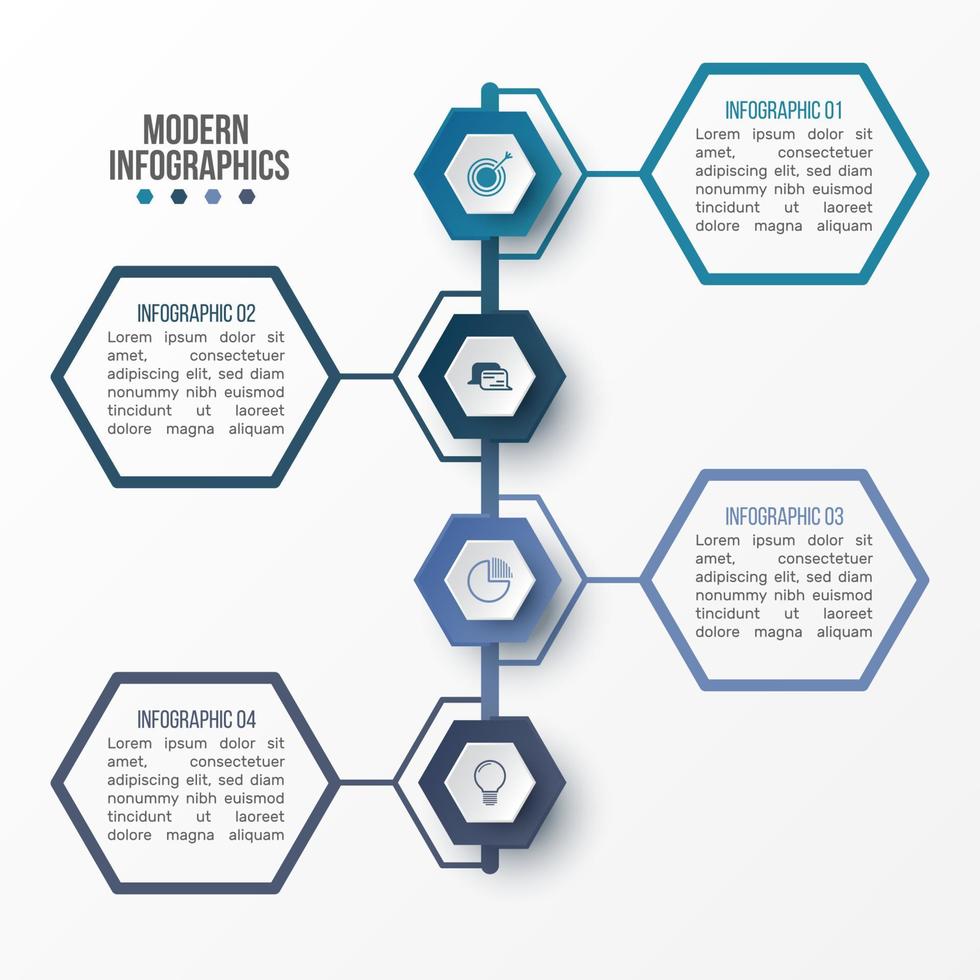 MODERN INFOGRAPHICS

INFOGRAPHIC 01
Lorem ipsum dolor sit amet, consectetuer adipiscing elit, sed diam nonummy nibh euismod tincidunt ut laoreet dolore magna aliquam

INFOGRAPHIC 02
Lorem ipsum dolor sit amet, consectetuer adipiscing elit, sed diam nonummy nibh euismod tincidunt ut laoreet dolore magna aliquam

INFOGRAPHIC 03
Lorem ipsum dolor sit amet, consectetuer adipiscing elit, sed diam nonummy nibh euismod tincidunt ut laoreet dolore magna aliquam

INFOGRAPHIC 04
Lorem ipsum dolor sit amet, consectetuer adipiscing elit, sed diam nonummy nibh euismod tincidunt ut laoreet dolore magna aliquam