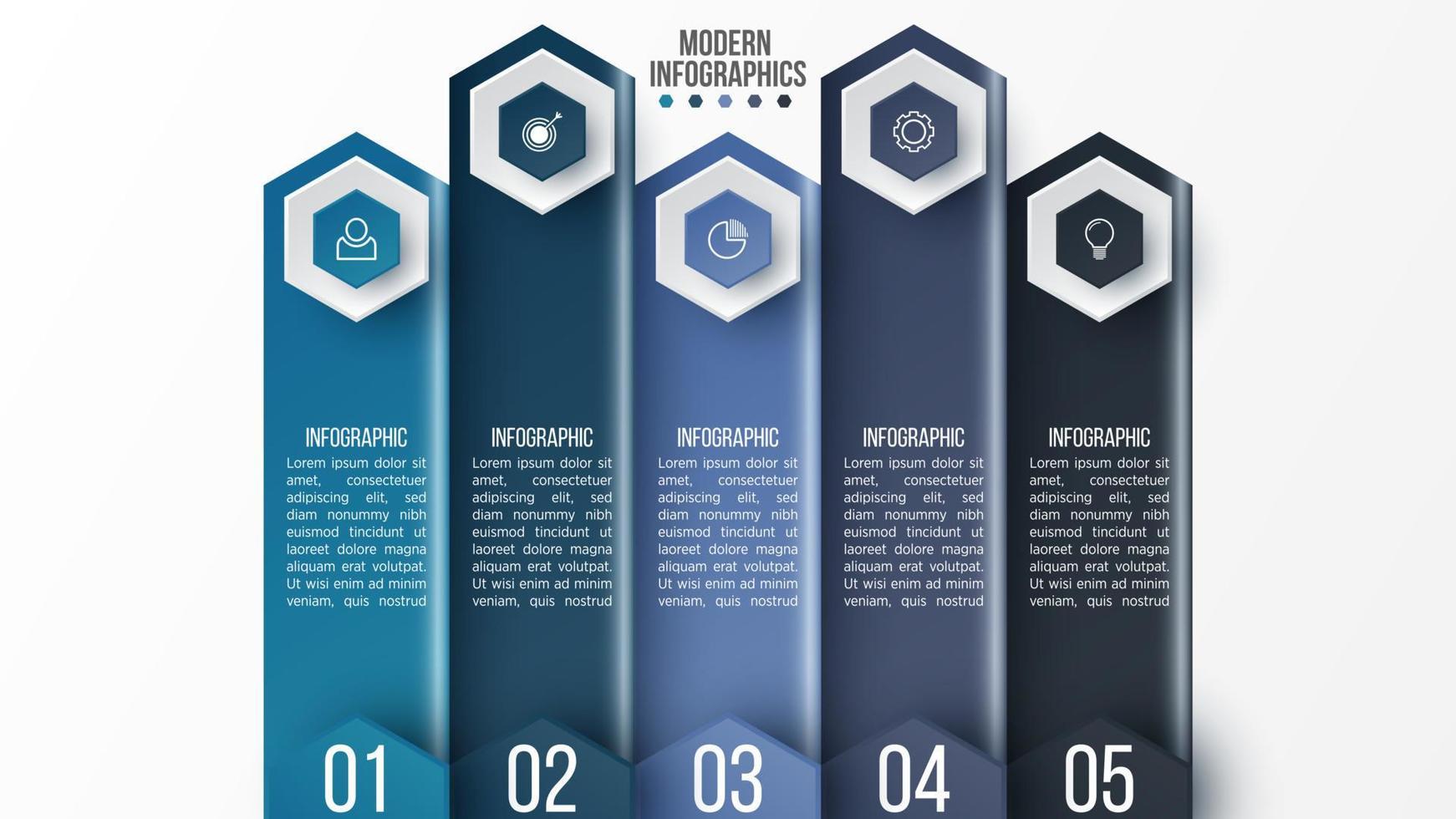 MODERN INFOGRAPHICS

INFOGRAPHIC
Lorem ipsum dolor sit amet, consectetuer adipiscing elit, sed diam nonummy nibh euismod tincidunt ut laoreet dolore magna aliquam erat volutpat. Ut wisi enim ad minim veniam, quis nostrud

01

INFOGRAPHIC
Lorem ipsum dolor sit amet, consectetuer adipiscing elit, sed diam nonummy nibh euismod tincidunt ut laoreet dolore magna aliquam erat volutpat. Ut wisi enim ad minim veniam, quis nostrud

02

INFOGRAPHIC
Lorem ipsum dolor sit amet, consectetuer adipiscing elit, sed diam nonummy nibh euismod tincidunt ut laoreet dolore magna aliquam erat volutpat. Ut wisi enim ad minim veniam, quis nostrud

03

INFOGRAPHIC
Lorem ipsum dolor sit amet, consectetuer adipiscing elit, sed diam nonummy nibh euismod tincidunt ut laoreet dolore magna aliquam erat volutpat. Ut wisi enim ad minim veniam, quis nostrud

04

INFOGRAPHIC
Lorem ipsum dolor sit amet, consectetuer adipiscing elit, sed diam nonummy nibh euismod tincidunt ut laoreet dolore magna aliquam erat volutpat. Ut wisi enim ad minim veniam, quis nostrud

05