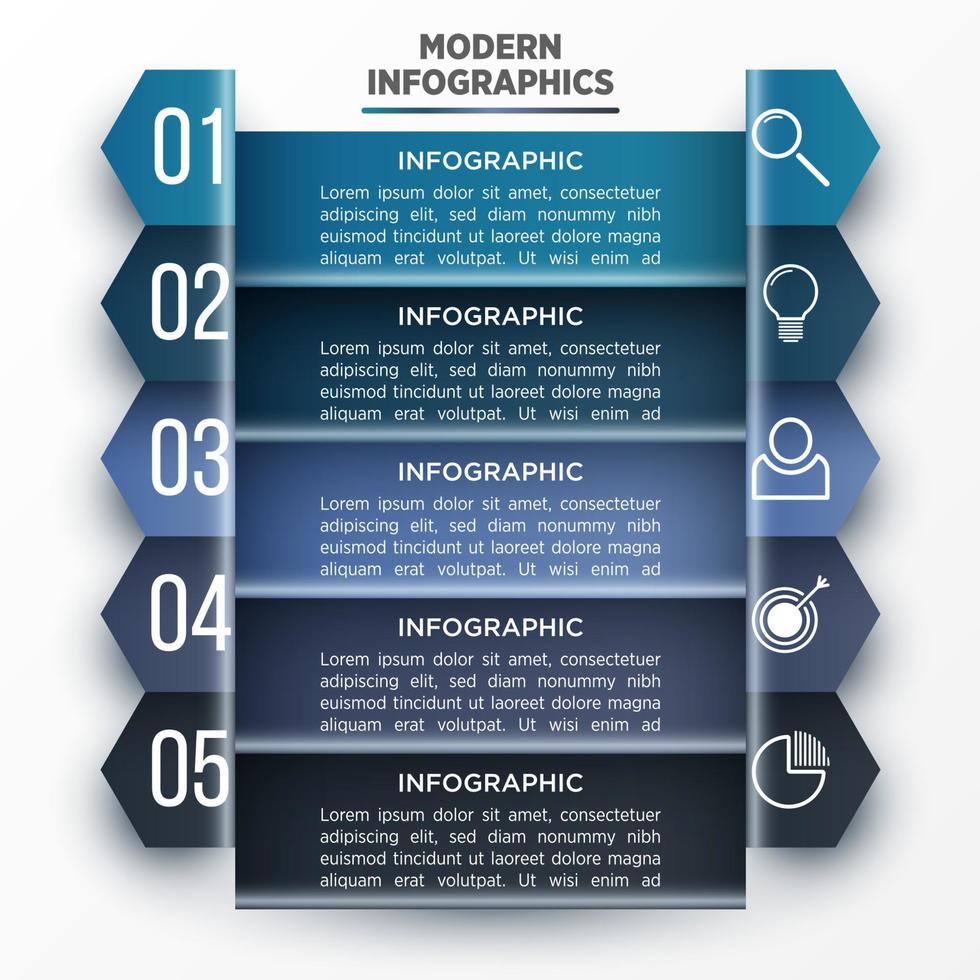 MODERN INFOGRAPHICS

01

INFOGRAPHIC

Lorem ipsum dolor sit amet, consectetuer adipiscing elit, sed diam nonummy nibh euismod tincidunt ut laoreet dolore magna aliquam erat volutpat. Ut wisi enim ad

02

INFOGRAPHIC

Lorem ipsum dolor sit amet, consectetuer adipiscing elit, sed diam nonummy nibh euismod tincidunt ut laoreet dolore magna aliquam erat volutpat. Ut wisi enim ad

03

INFOGRAPHIC

Lorem ipsum dolor sit amet, consectetuer adipiscing elit, sed diam nonummy nibh euismod tincidunt ut laoreet dolore magna aliquam erat volutpat. Ut wisi enim ad

04

INFOGRAPHIC

Lorem ipsum dolor sit amet, consectetuer adipiscing elit, sed diam nonummy nibh euismod tincidunt ut laoreet dolore magna aliquam erat volutpat. Ut wisi enim ad

05

INFOGRAPHIC

Lorem ipsum dolor sit amet, consectetuer adipiscing elit, sed diam nonummy nibh euismod tincidunt ut laoreet dolore magna aliquam erat volutpat. Ut wisi enim ad