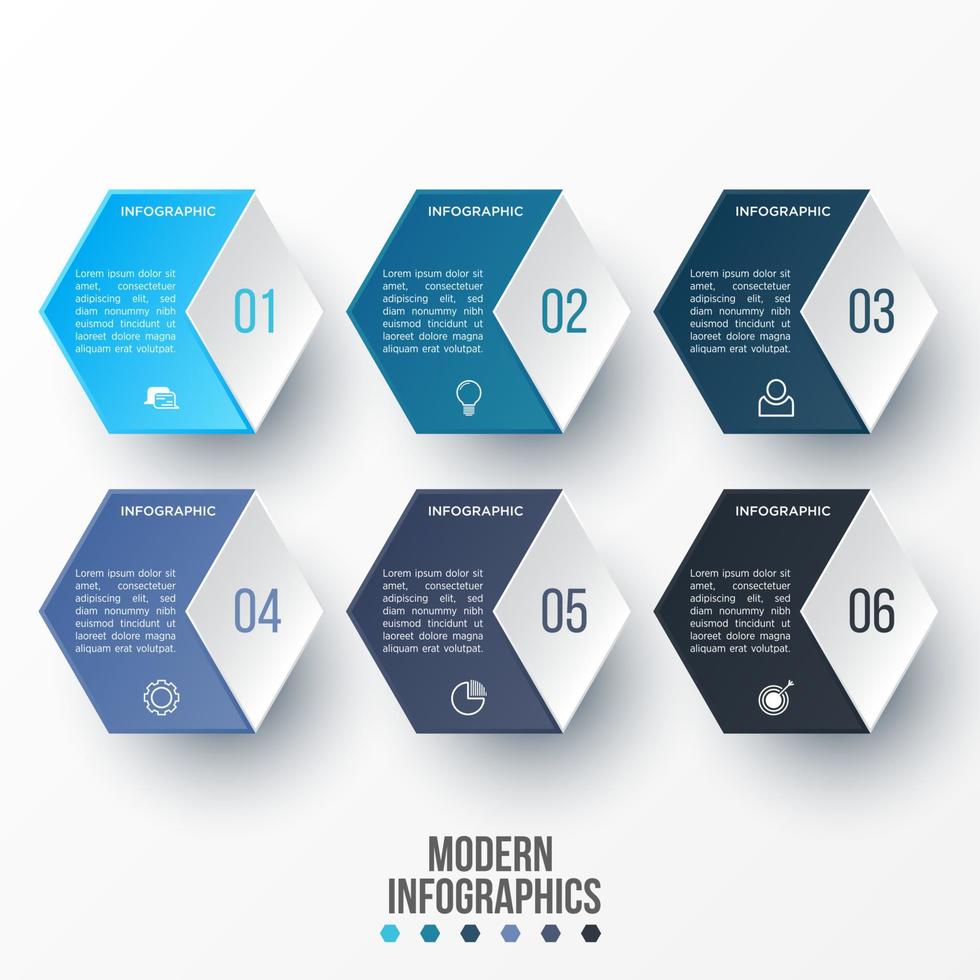 INFOGRAPHIC

Lorem ipsum dolor sit amet, consectetuer adipiscing elit, sed diam nonummy nibh euismod tincidunt ut laoreet dolore magna aliquam erat volutpat.

01

INFOGRAPHIC

Lorem ipsum dolor sit amet, consectetuer adipiscing elit, sed diam nonummy nibh euismod tincidunt ut laoreet dolore magna aliquam erat volutpat.

02

INFOGRAPHIC

Lorem ipsum dolor sit amet, consectetuer adipiscing elit, sed diam nonummy nibh euismod tincidunt ut laoreet dolore magna aliquam erat volutpat.

03

INFOGRAPHIC

Lorem ipsum dolor sit amet, consectetuer adipiscing elit, sed diam nonummy nibh euismod tincidunt ut laoreet dolore magna aliquam erat volutpat.

04

INFOGRAPHIC

Lorem ipsum dolor sit amet, consectetuer adipiscing elit, sed diam nonummy nibh euismod tincidunt ut laoreet dolore magna aliquam erat volutpat.

05

INFOGRAPHIC

Lorem ipsum dolor sit amet, consectetuer adipiscing elit, sed diam nonummy nibh euismod tincidunt ut laoreet dolore magna aliquam erat volutpat.

06

MODERN
INFOGRAPHICS